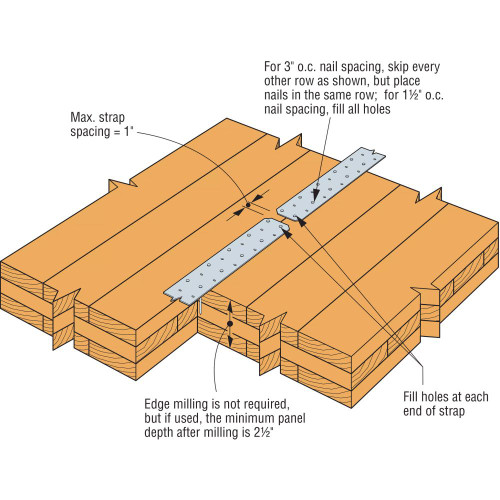 For 3" o.c. nail spacing, skip every other row as shown, but place nails in the same row; for 1½" o.c. nail spacing, fill all holes

Max. strap spacing = 1"

Edge milling is not required, but if used, the minimum panel depth after milling is 2½"

Fill holes at each end of strap