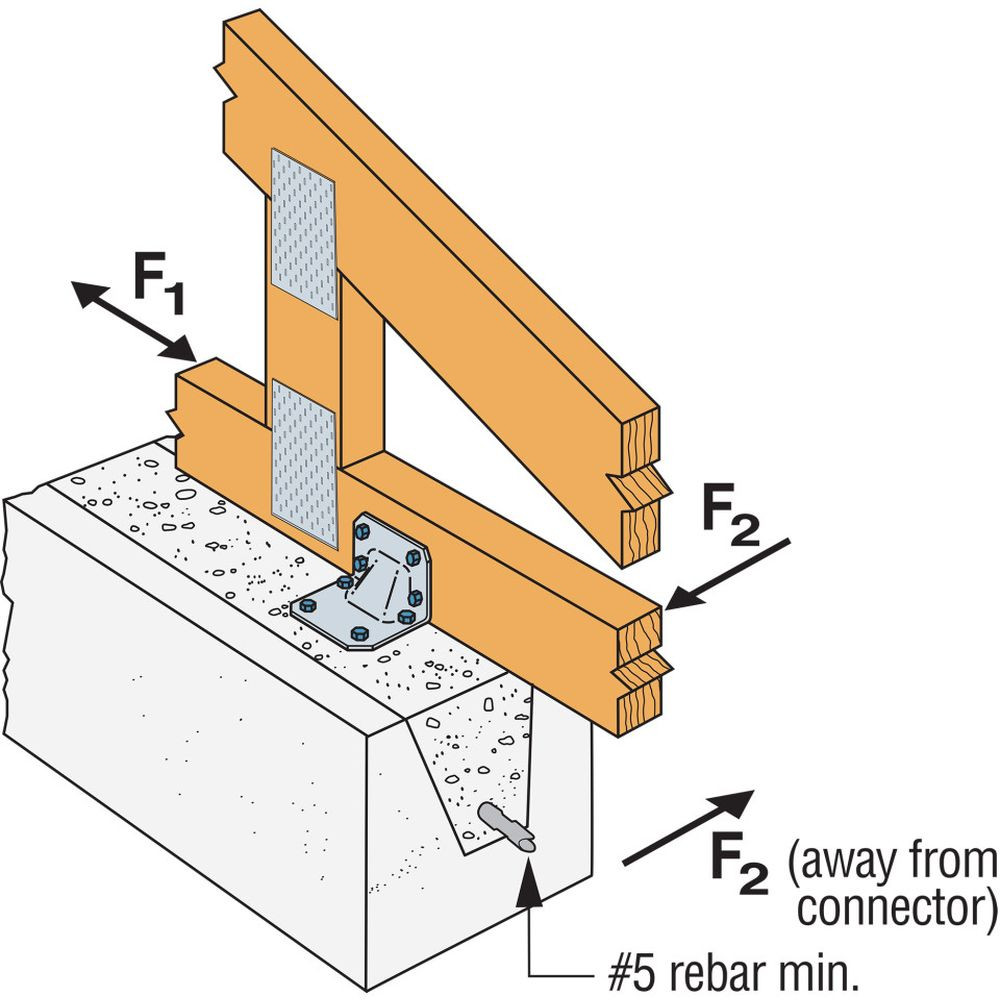 $F_1$

$F_2$

$F_2$ (away from connector)

#5 rebar min.