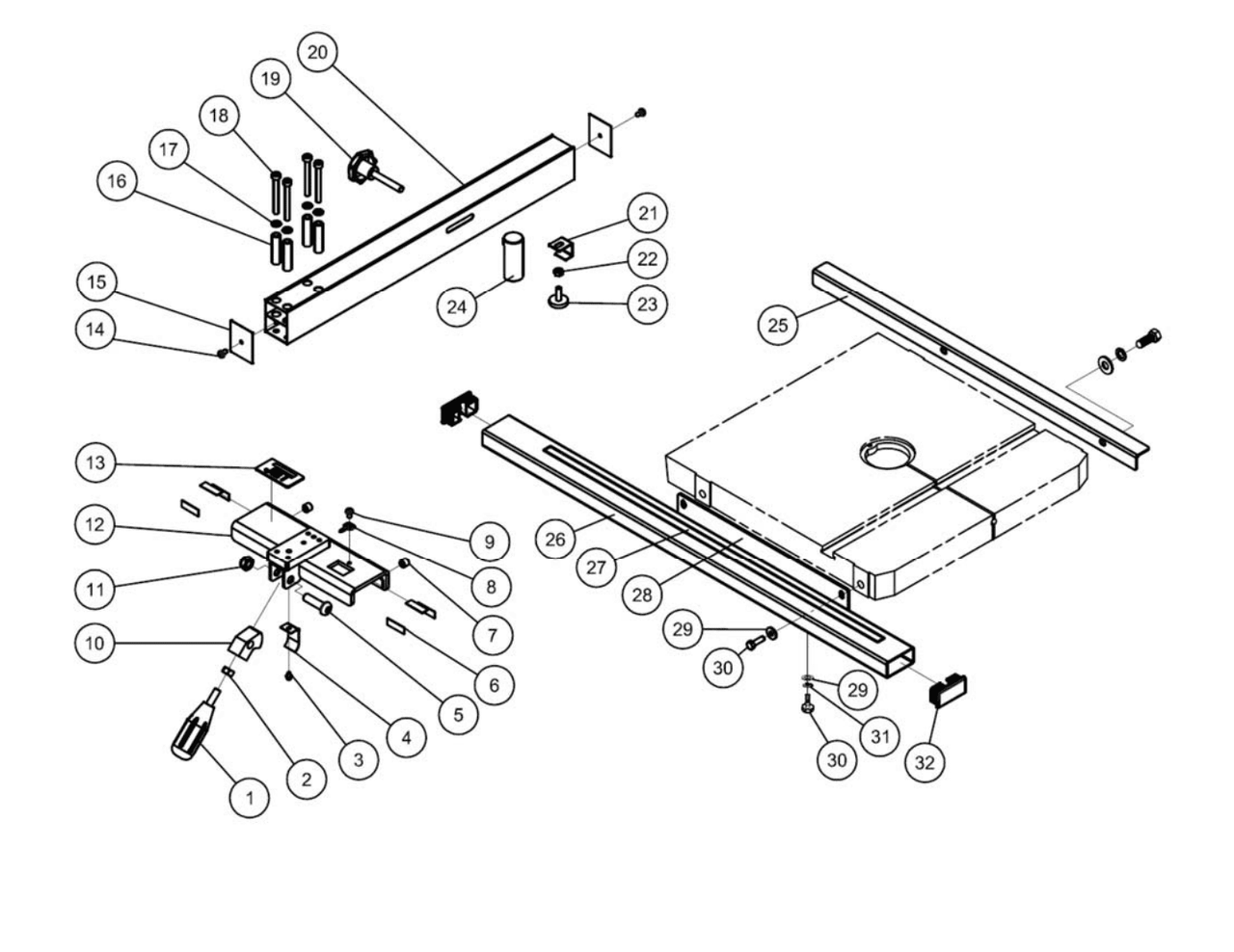 20
19
18
17
16
15
14
21
22
23
24
25
13
12
11
10
9
8
7
6
5
4
3
2
1
26
27
28
29
30
29
31
30
32