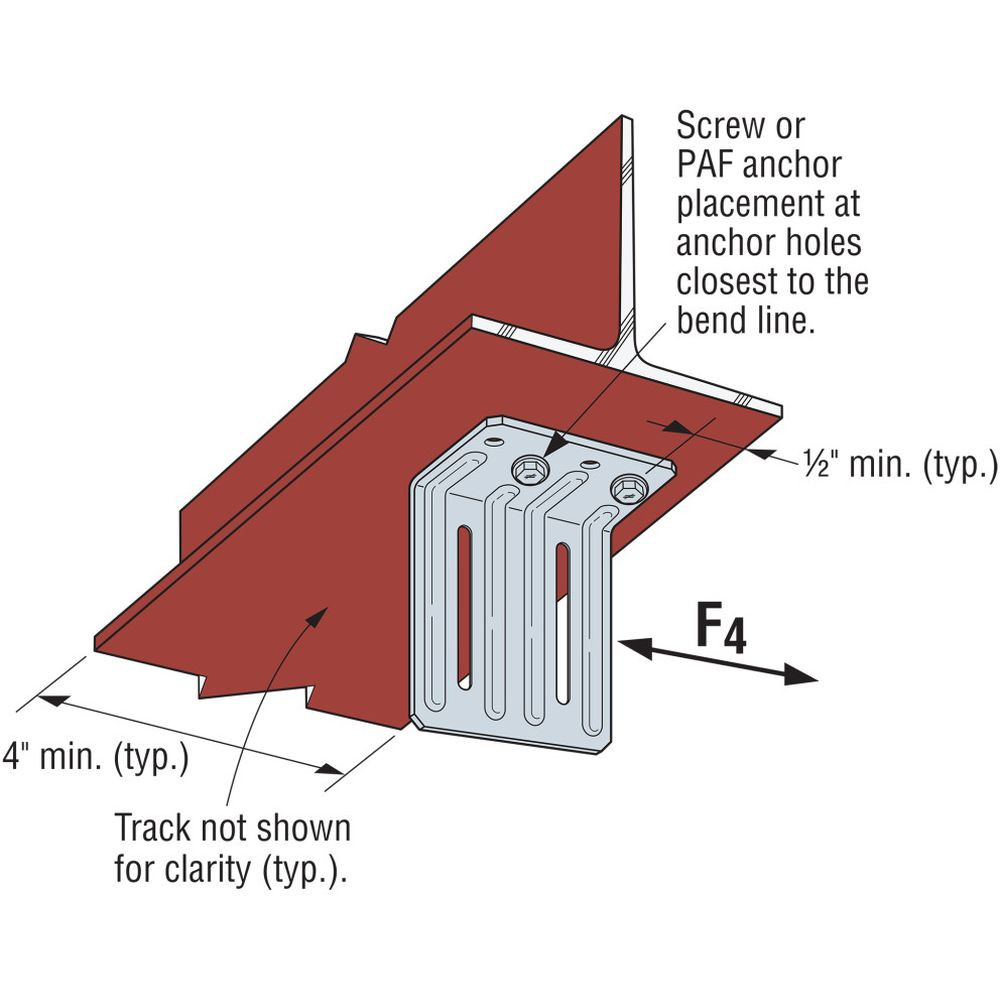 Screw or PAF anchor placement at anchor holes closest to the bend line.

½" min. (typ.)

$F_4$

4" min. (typ.)

Track not shown for clarity (typ.).