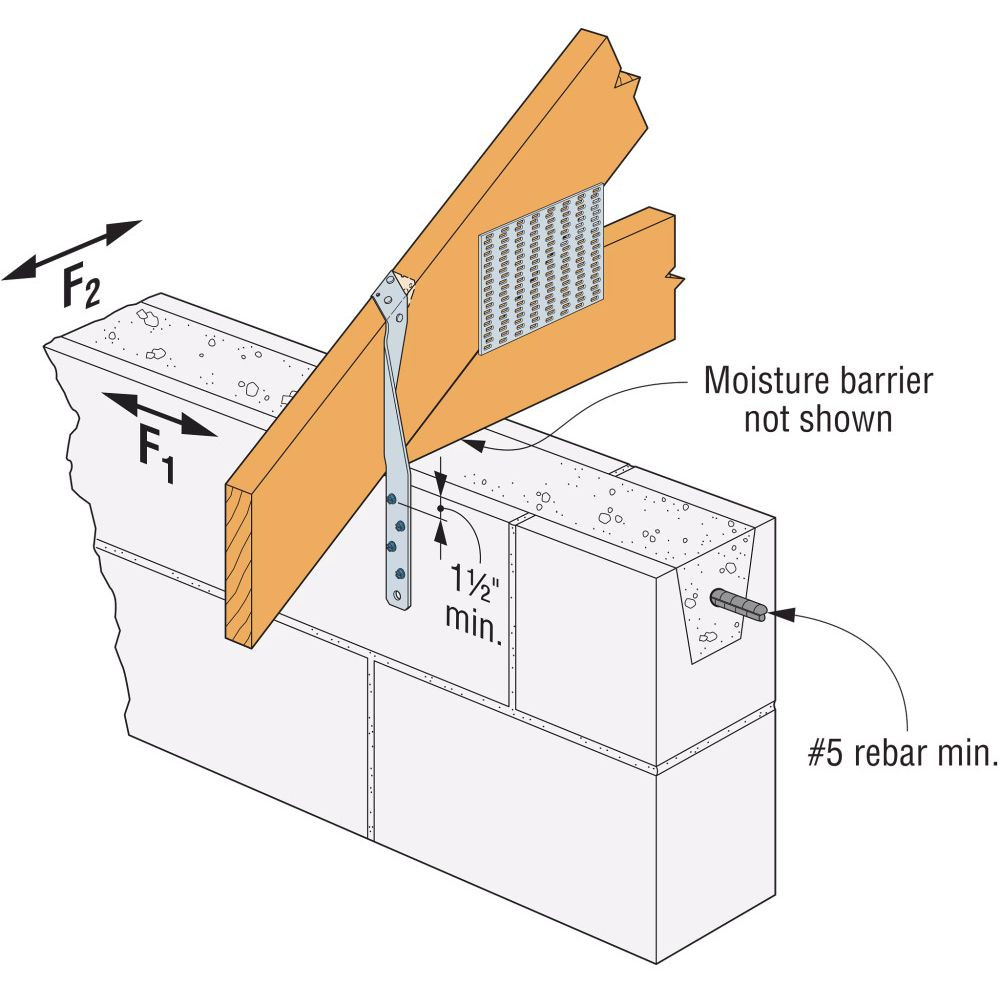 $F_2$

$F_1$

Moisture barrier not shown

1½" min.

#5 rebar min.