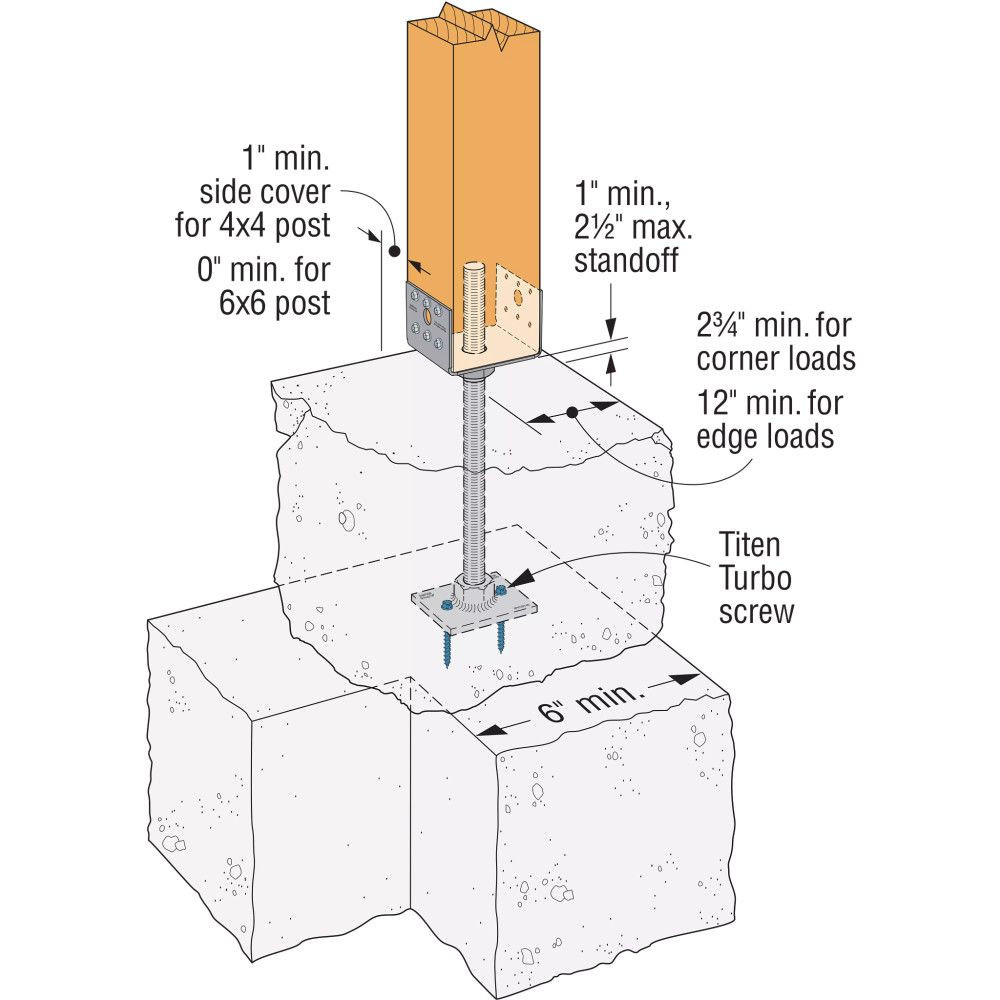 1" min. side cover for 4x4 post

0" min. for 6x6 post

1" min., 2½" max. standoff

2¾" min. for corner loads

12" min. for edge loads

Titen Turbo screw

6" min.