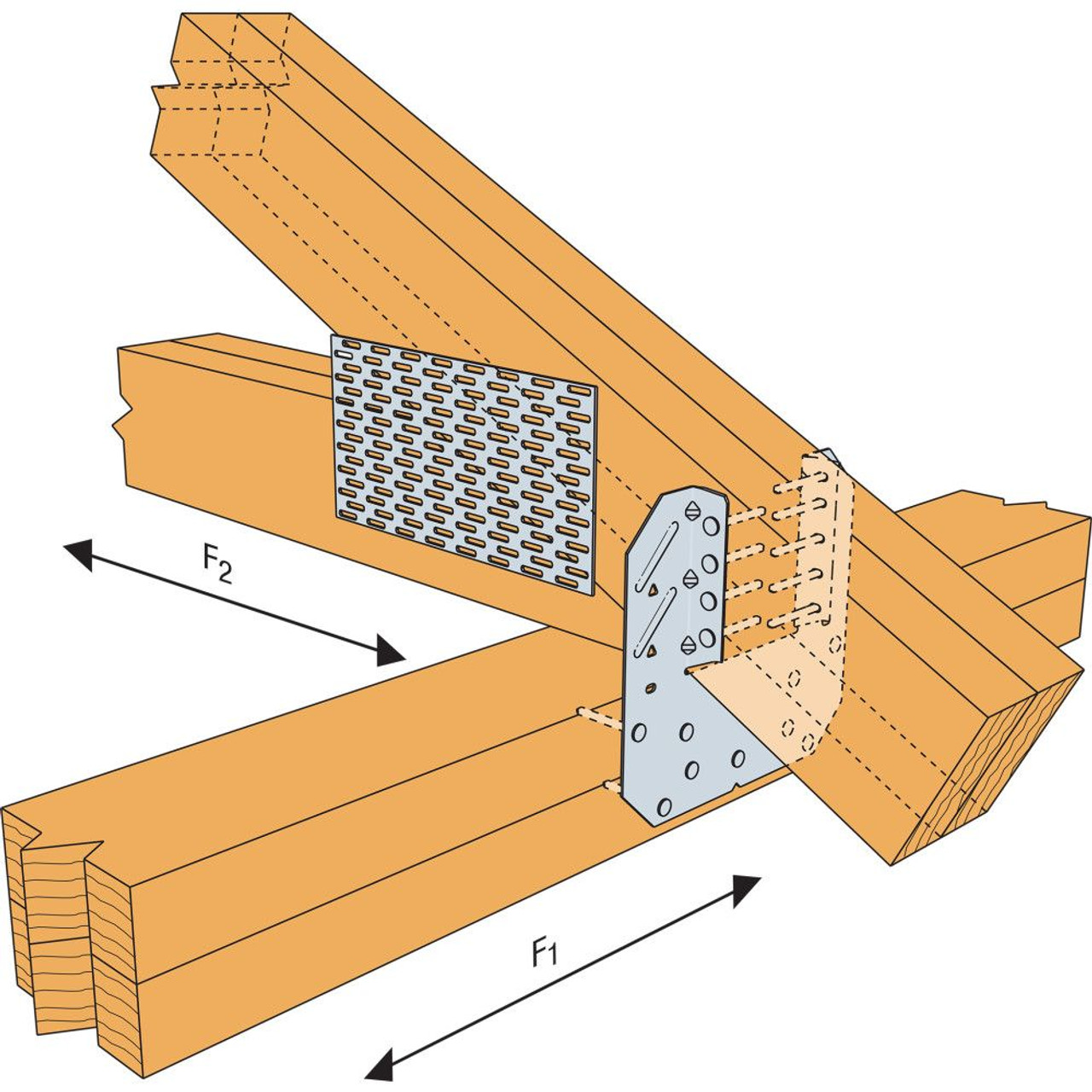 $F_2$

$F_1$