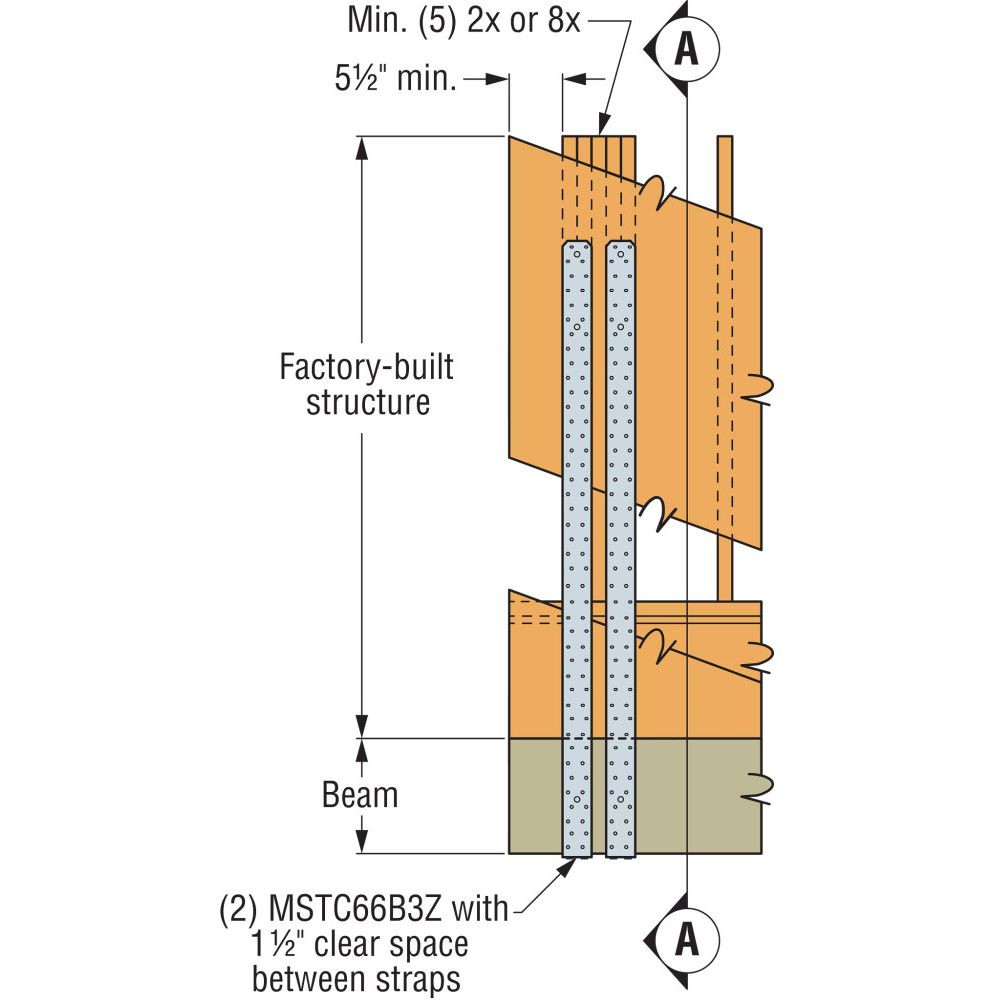 Min. (5) 2x or 8x

A

5½" min.

Factory-built structure

Beam

(2) MSTC66B3Z with 1½" clear space between straps

A