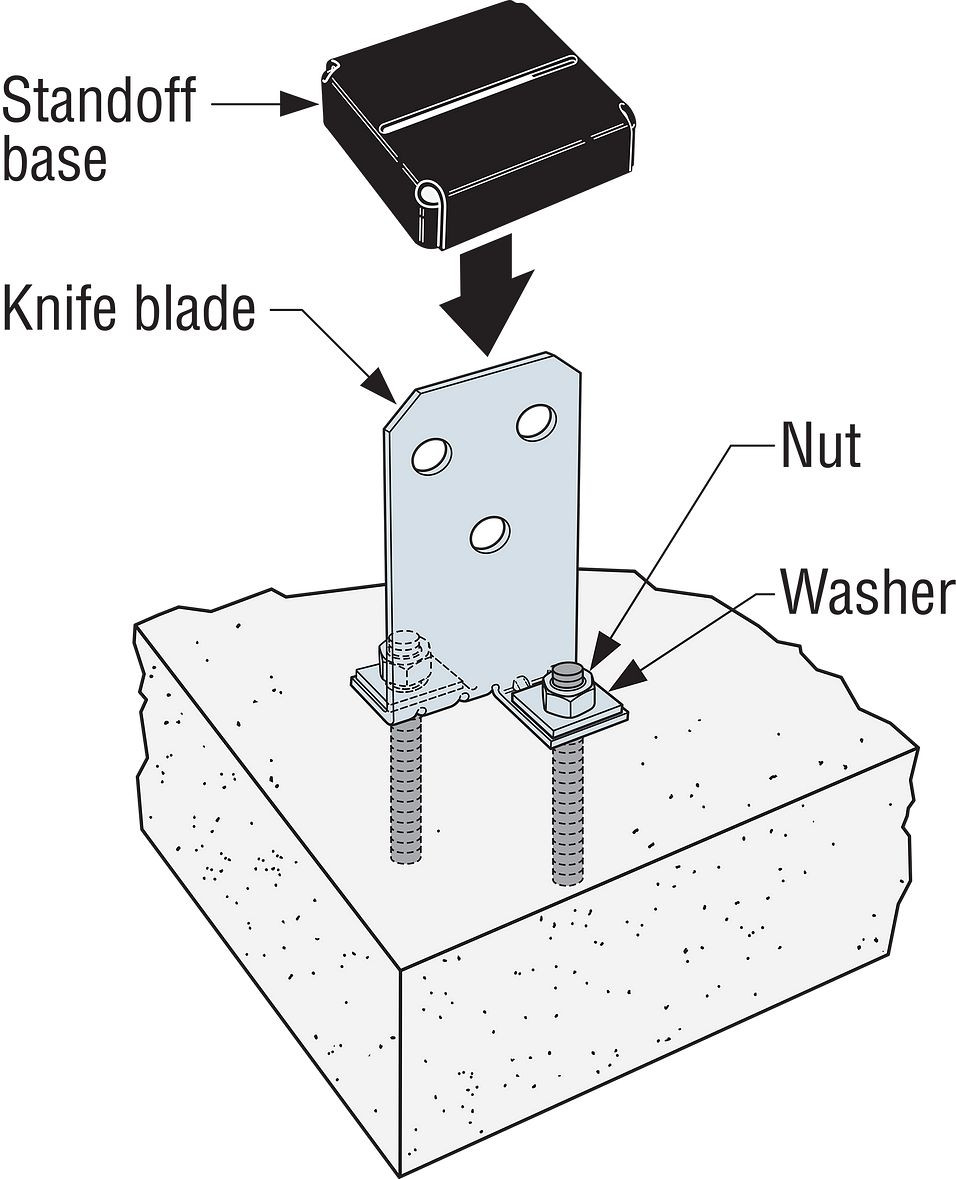 Standoff base

Knife blade

Nut

Washer