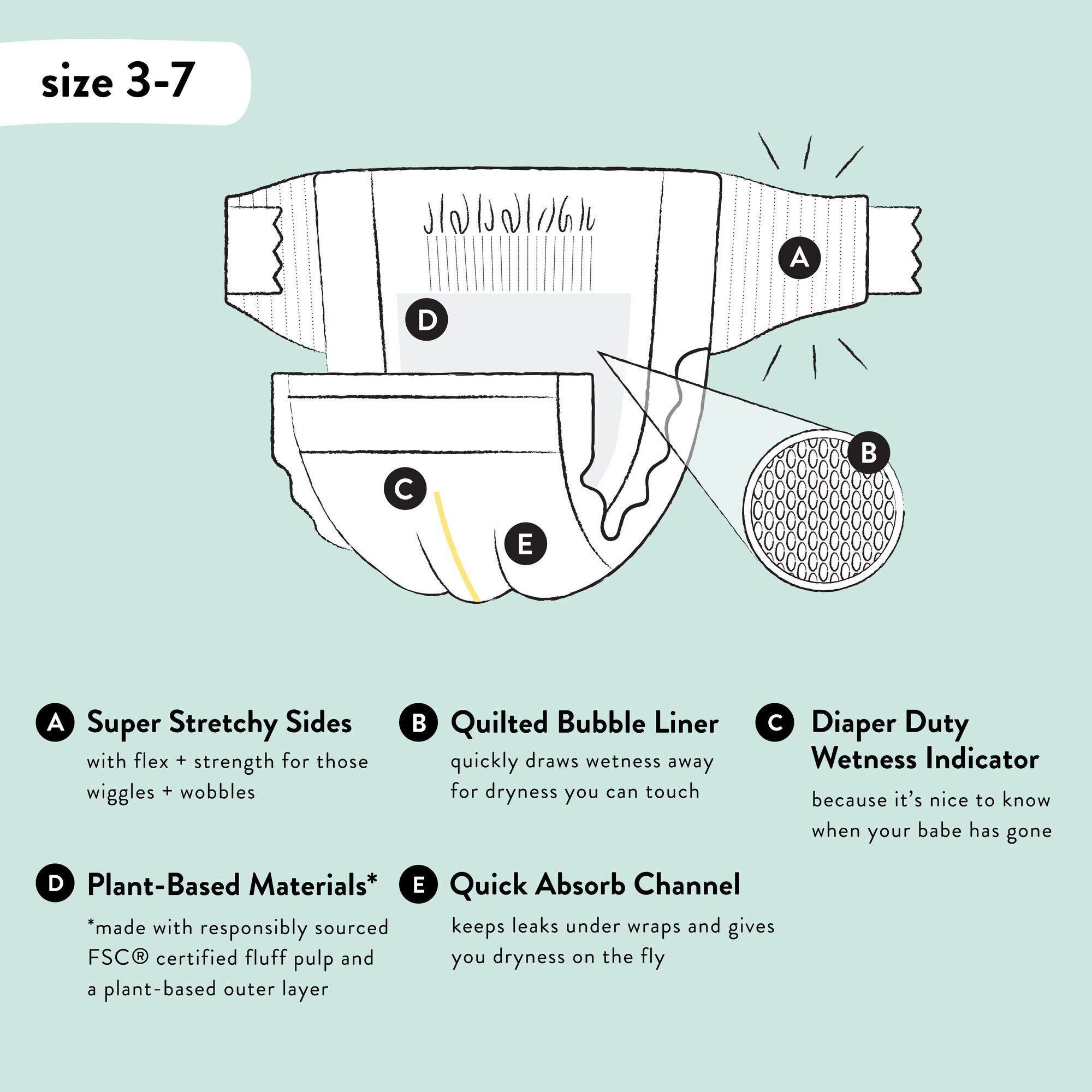 size 3-7

A

D

B

C

E

A Super Stretchy Sides
with flex + strength for those wiggles + wobbles

B Quilted Bubble Liner
quickly draws wetness away for dryness you can touch

C Diaper Duty Wetness Indicator
because it's nice to know when your babe has gone

D Plant-Based Materials*
*made with responsibly sourced FSC® certified fluff pulp and a plant-based outer layer

E Quick Absorb Channel
keeps leaks under wraps and gives you dryness on the fly