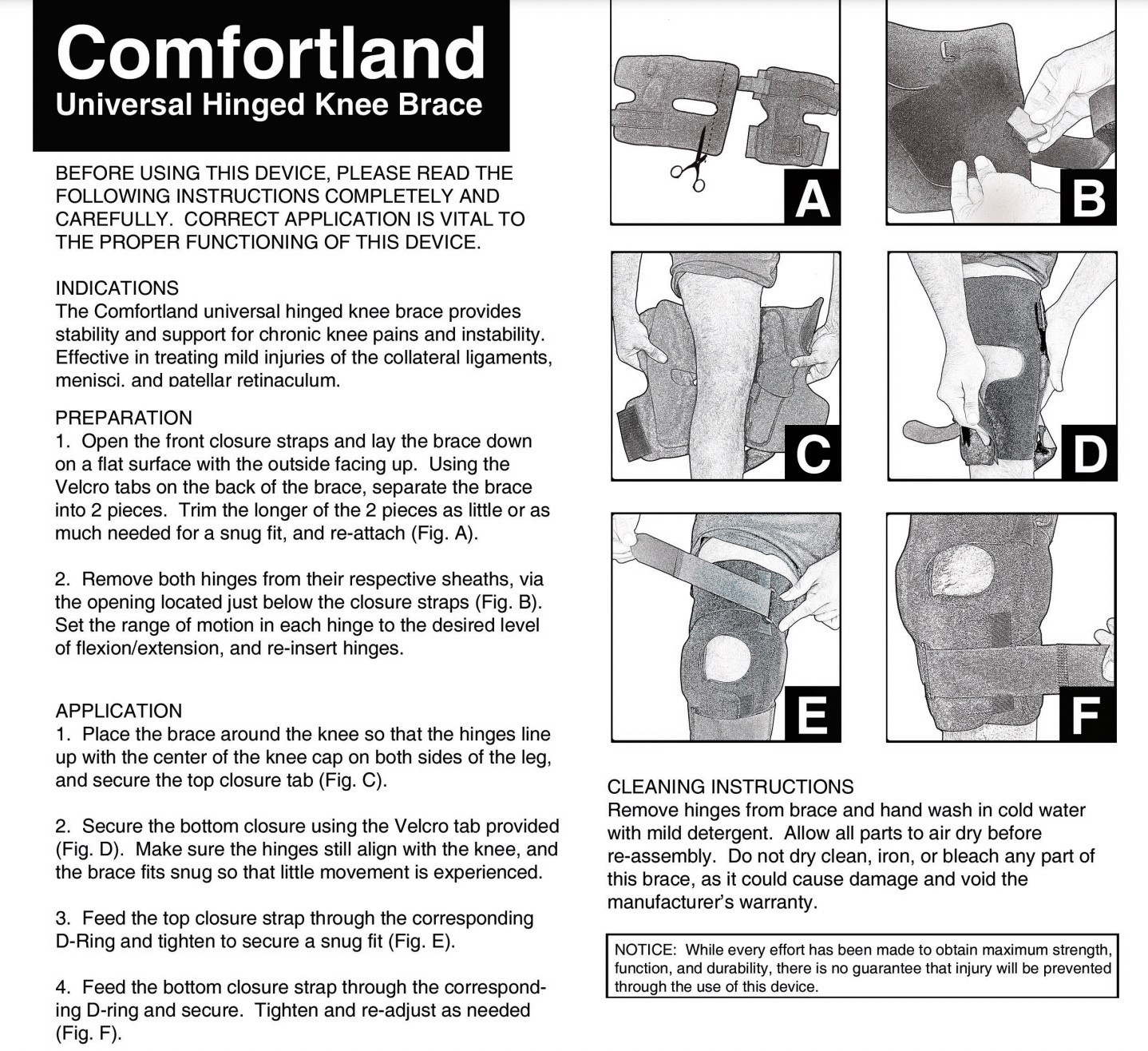 Comfortland
Universal Hinged Knee Brace

BEFORE USING THIS DEVICE, PLEASE READ THE FOLLOWING INSTRUCTIONS COMPLETELY AND CAREFULLY. CORRECT APPLICATION IS VITAL TO THE PROPER FUNCTIONING OF THIS DEVICE.

INDICATIONS
The Comfortland universal hinged knee brace provides stability and support for chronic knee pains and instability. Effective in treating mild injuries of the collateral ligaments, menisci, and patellar retinaculum.

PREPARATION
1. Open the front closure straps and lay the brace down on a flat surface with the outside facing up. Using the Velcro tabs on the back of the brace, separate the brace into 2 pieces. Trim the longer of the 2 pieces as little or as much needed for a snug fit, and re-attach (Fig. A).

2. Remove both hinges from their respective sheaths, via the opening located just below the closure straps (Fig. B). Set the range of motion in each hinge to the desired level of flexion/extension, and re-insert hinges.

APPLICATION
1. Place the brace around the knee so that the hinges line up with the center of the knee cap on both sides of the leg, and secure the top closure tab (Fig. C).

2. Secure the bottom closure using the Velcro tab provided (Fig. D). Make sure the hinges still align with the knee, and the brace fits snug so that little movement is experienced.

3. Feed the top closure strap through the corresponding D-Ring and tighten to secure a snug fit (Fig. E).

4. Feed the bottom closure strap through the corresponding D-ring and secure. Tighten and re-adjust as needed (Fig. F).

A

B

C

D

E

F

CLEANING INSTRUCTIONS
Remove hinges from brace and hand wash in cold water with mild detergent. Allow all parts to air dry before re-assembly. Do not dry clean, iron, or bleach any part of this brace, as it could cause damage and void the manufacturer's warranty.

NOTICE: While every effort has been made to obtain maximum strength, function, and durability, there is no guarantee that injury will be prevented through the use of this device.