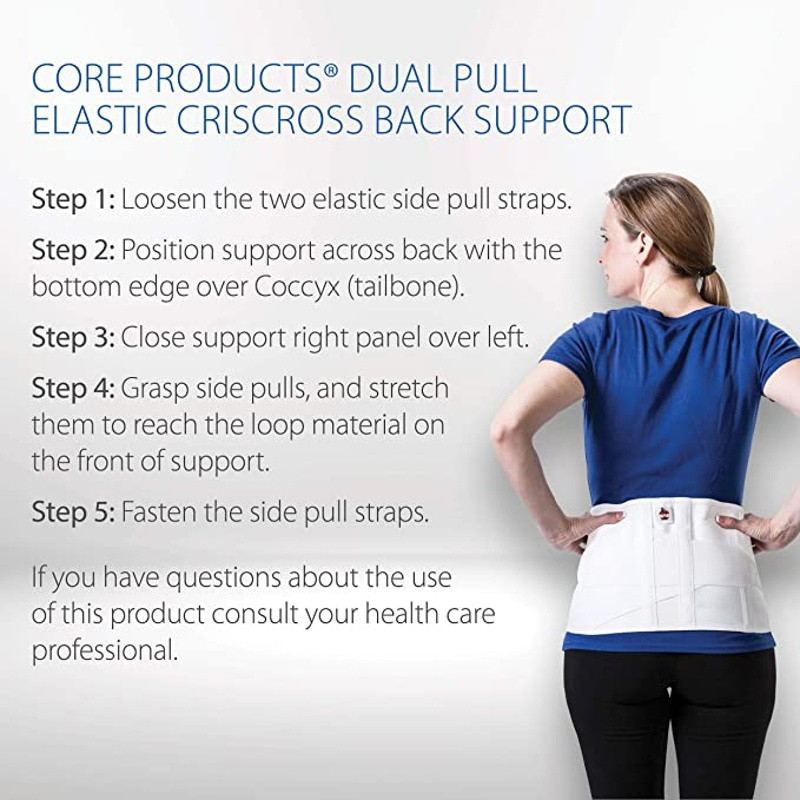 CORE PRODUCTS® DUAL PULL ELASTIC CRISCROSS BACK SUPPORT

Step 1: Loosen the two elastic side pull straps.

Step 2: Position support across back with the bottom edge over Coccyx (tailbone).

Step 3: Close support right panel over left.

Step 4: Grasp side pulls, and stretch them to reach the loop material on the front of support.

Step 5: Fasten the side pull straps.

If you have questions about the use of this product consult your health care professional.