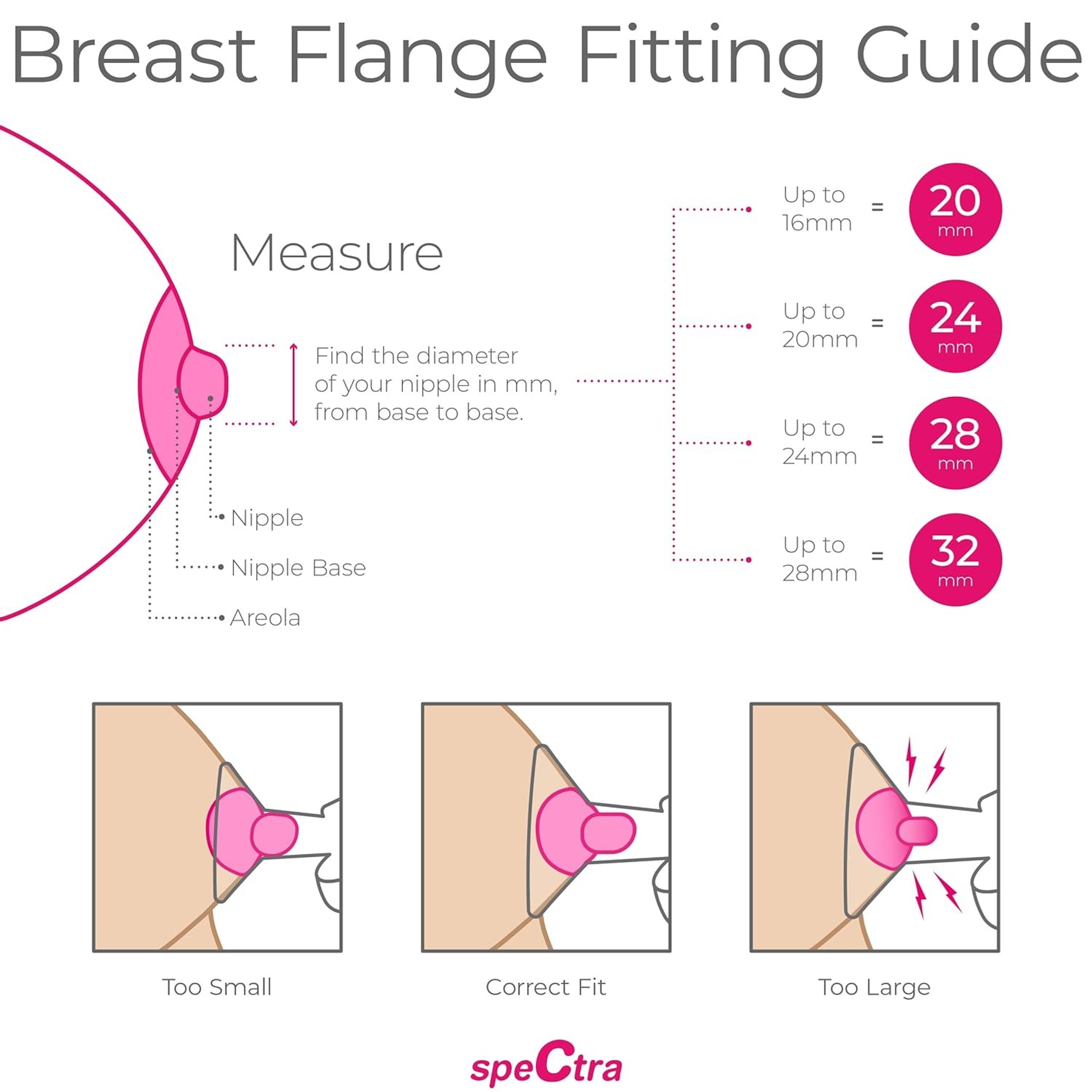 Breast Flange Fitting Guide

Measure

Find the diameter of your nipple in mm, from base to base.

Nipple

Nipple Base

Areola

Up to 16mm = 20 mm

Up to 20mm = 24 mm

Up to 24mm = 28 mm

Up to 28mm = 32 mm

Too Small

Correct Fit

Too Large

speCtra