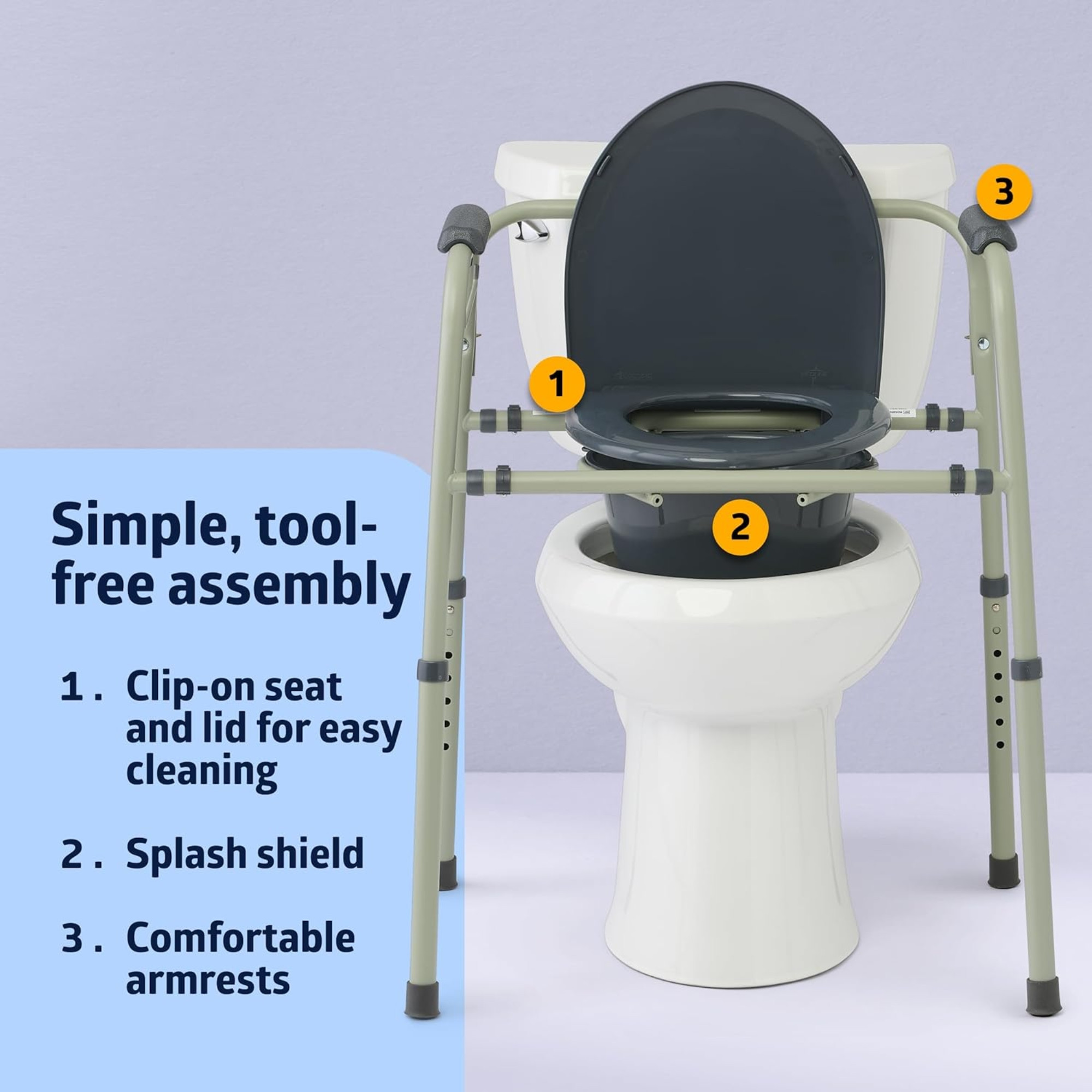 3

1

2

Simple, tool-free assembly

1. Clip-on seat and lid for easy cleaning

2. Splash shield

3. Comfortable armrests