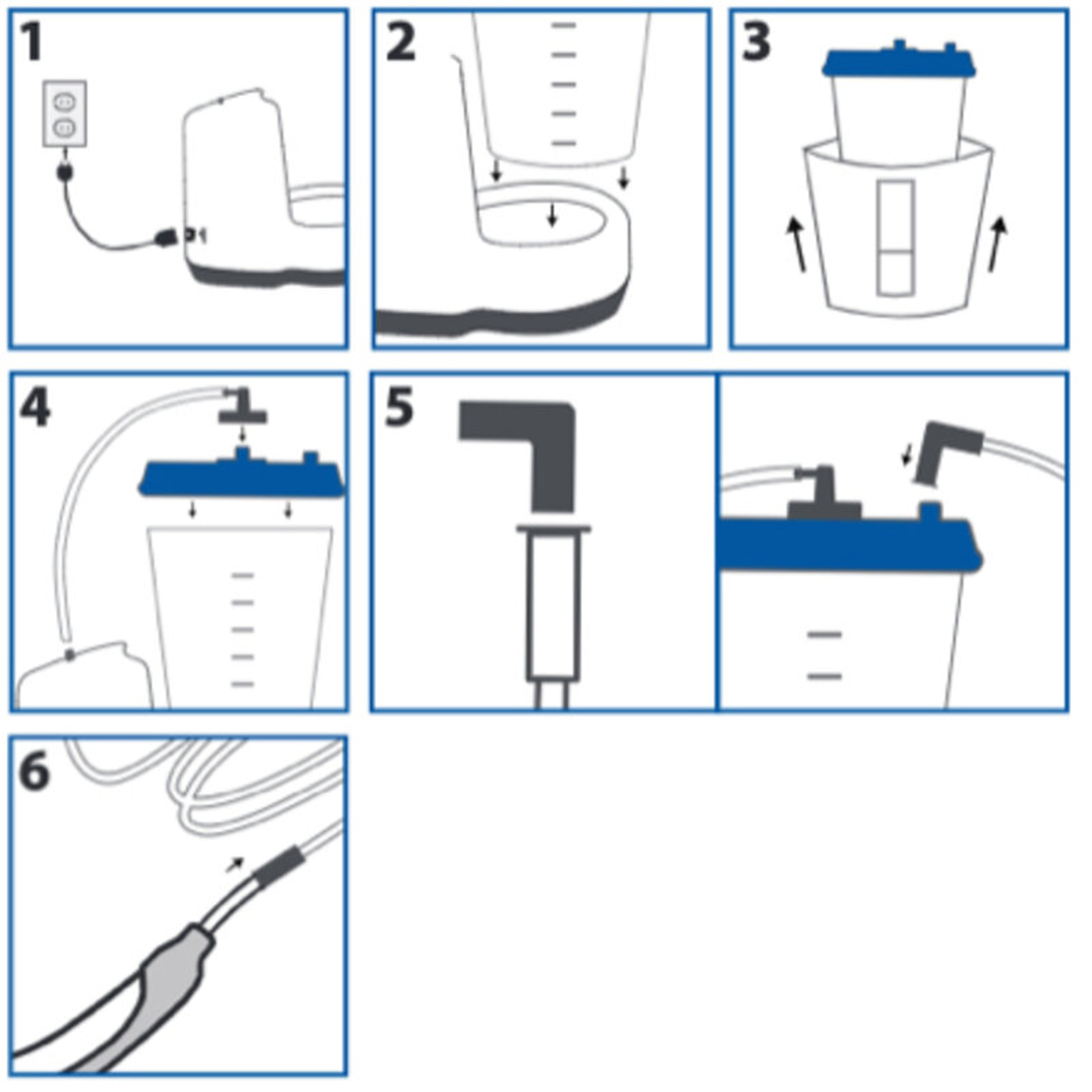 1

2

3

4

5

6