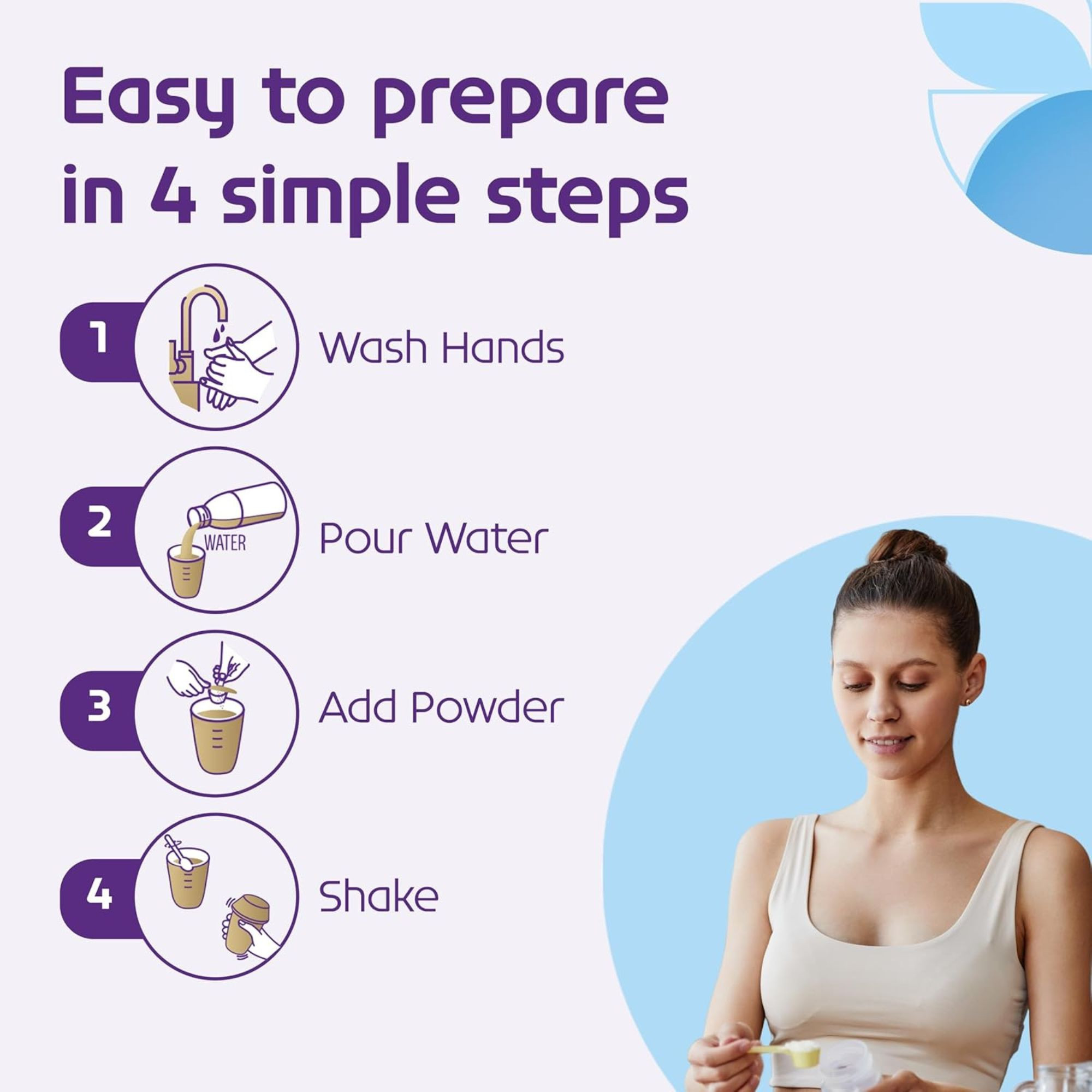 Easy to prepare in 4 simple steps

1 Wash Hands

2 WATER Pour Water

3 Add Powder

4 Shake