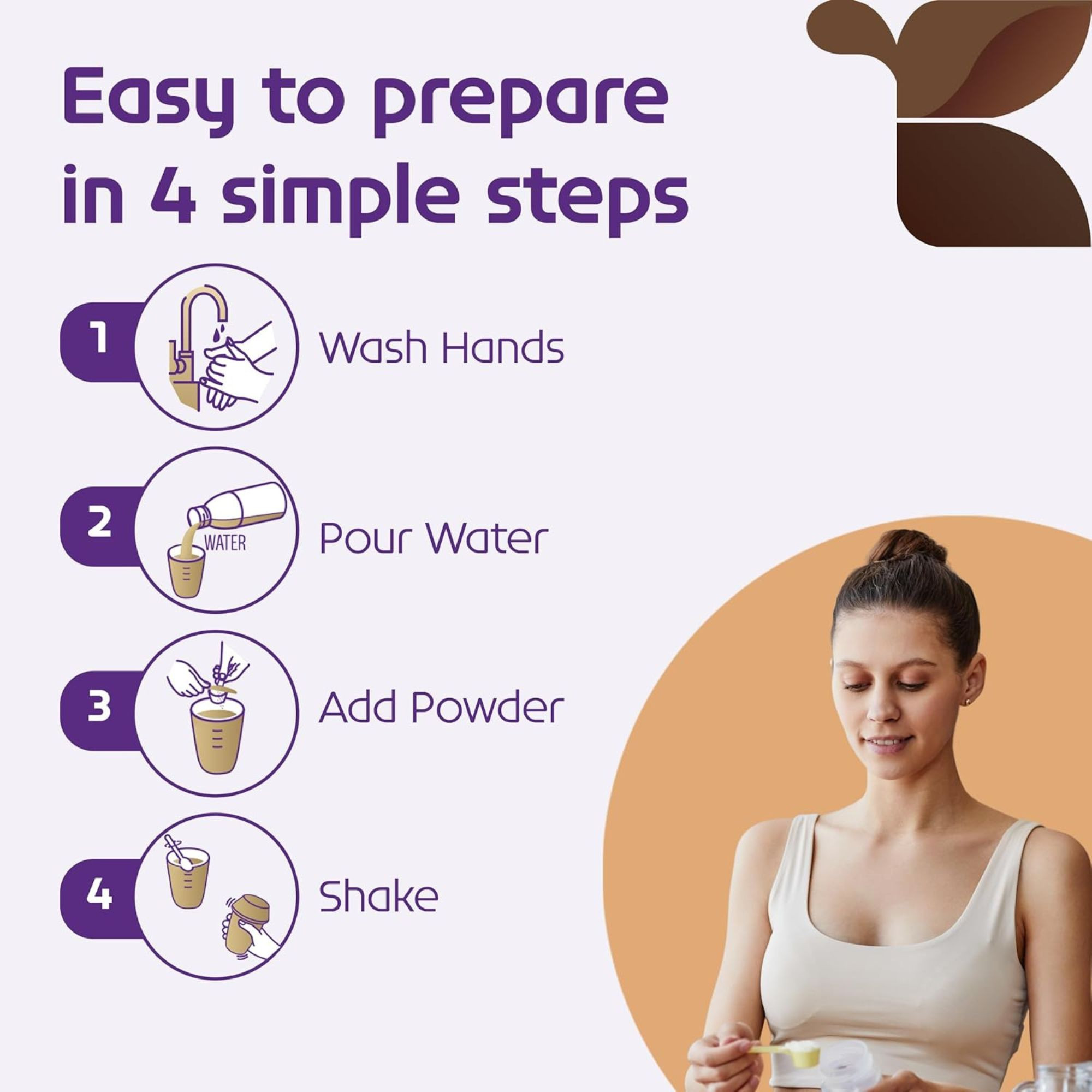 Easy to prepare in 4 simple steps

1 Wash Hands

2 WATER Pour Water

3 Add Powder

4 Shake