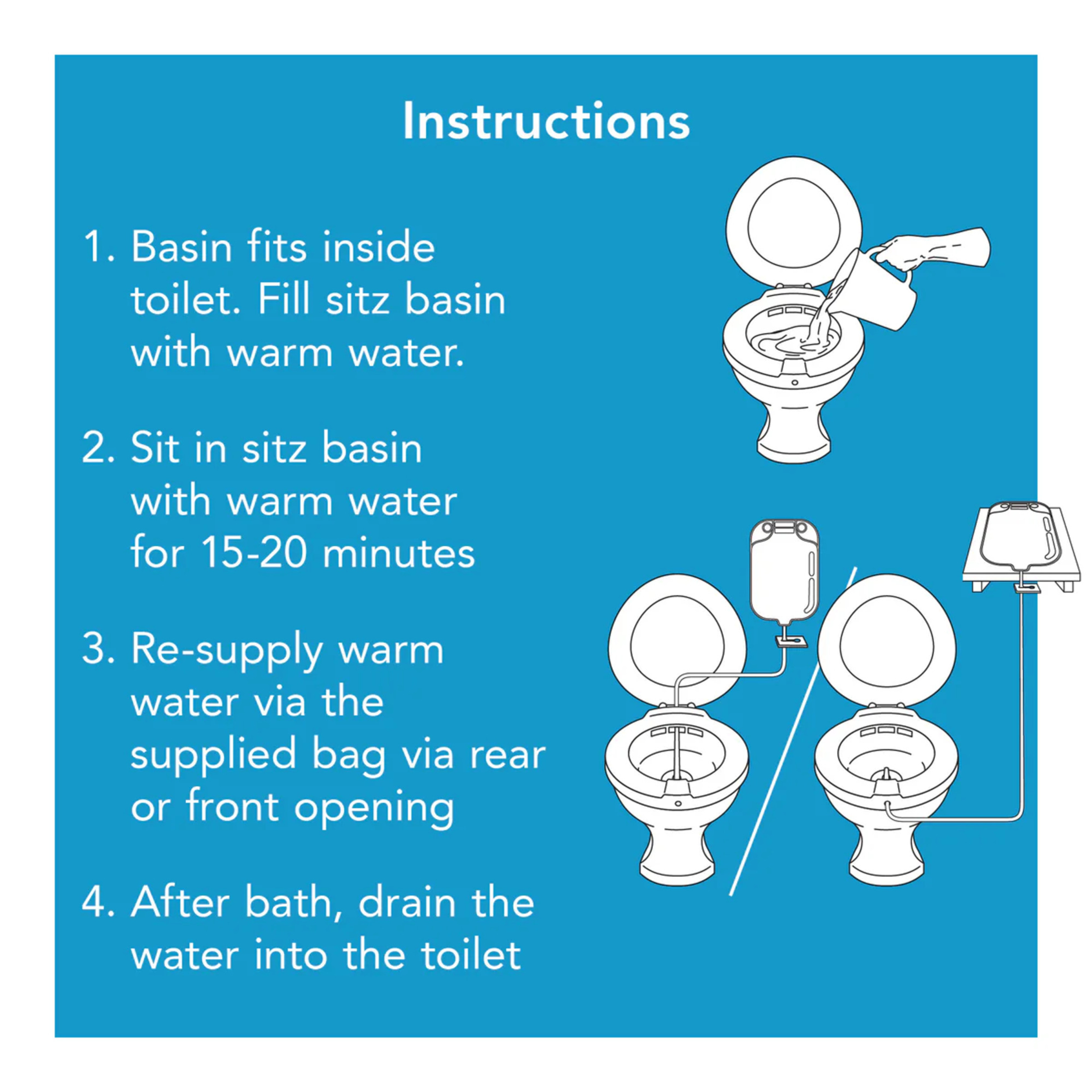 Instructions

1. Basin fits inside toilet. Fill sitz basin with warm water.

2. Sit in sitz basin with warm water for 15-20 minutes

3. Re-supply warm water via the supplied bag via rear or front opening

4. After bath, drain the water into the toilet