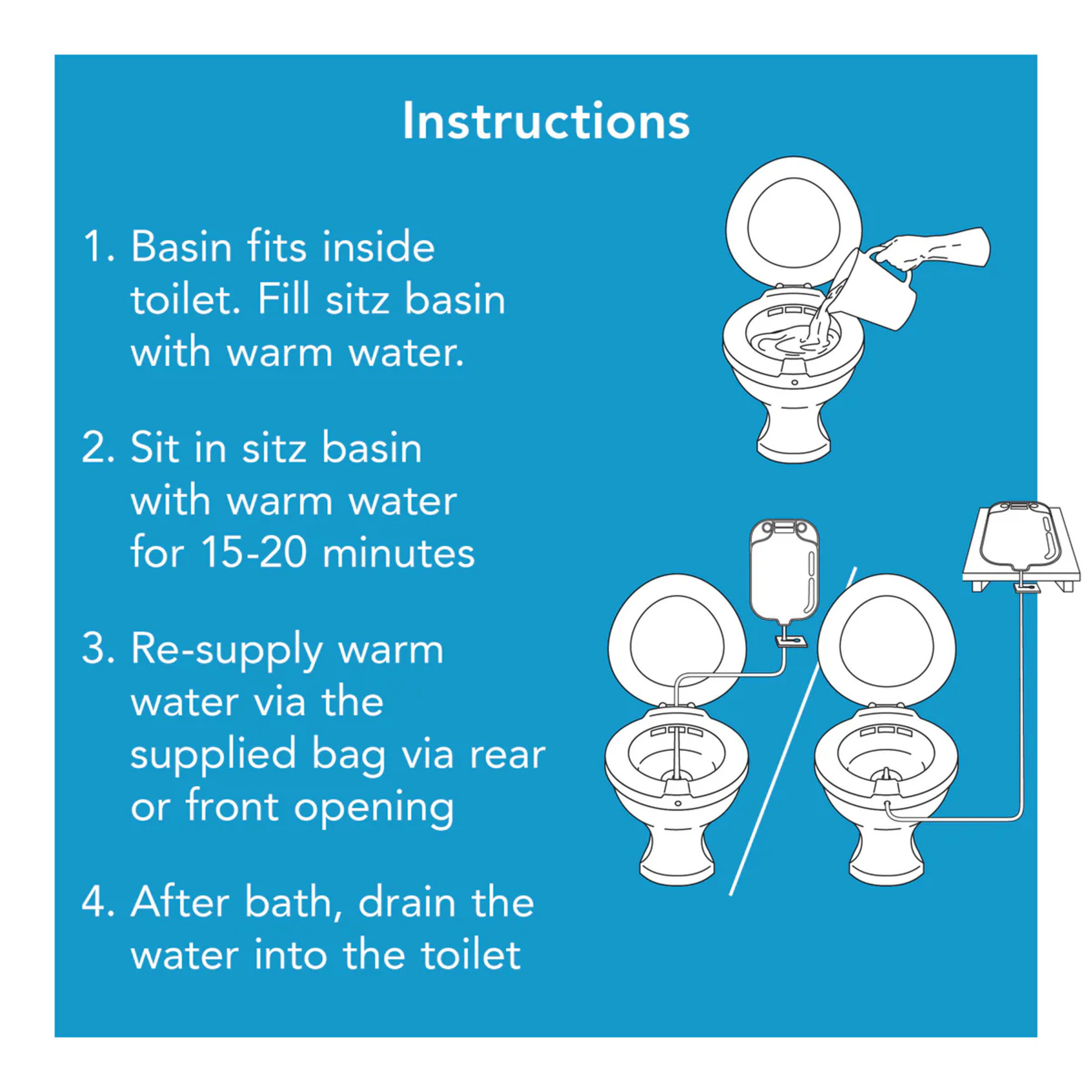 Instructions

1. Basin fits inside toilet. Fill sitz basin with warm water.

2. Sit in sitz basin with warm water for 15-20 minutes

3. Re-supply warm water via the supplied bag via rear or front opening

4. After bath, drain the water into the toilet