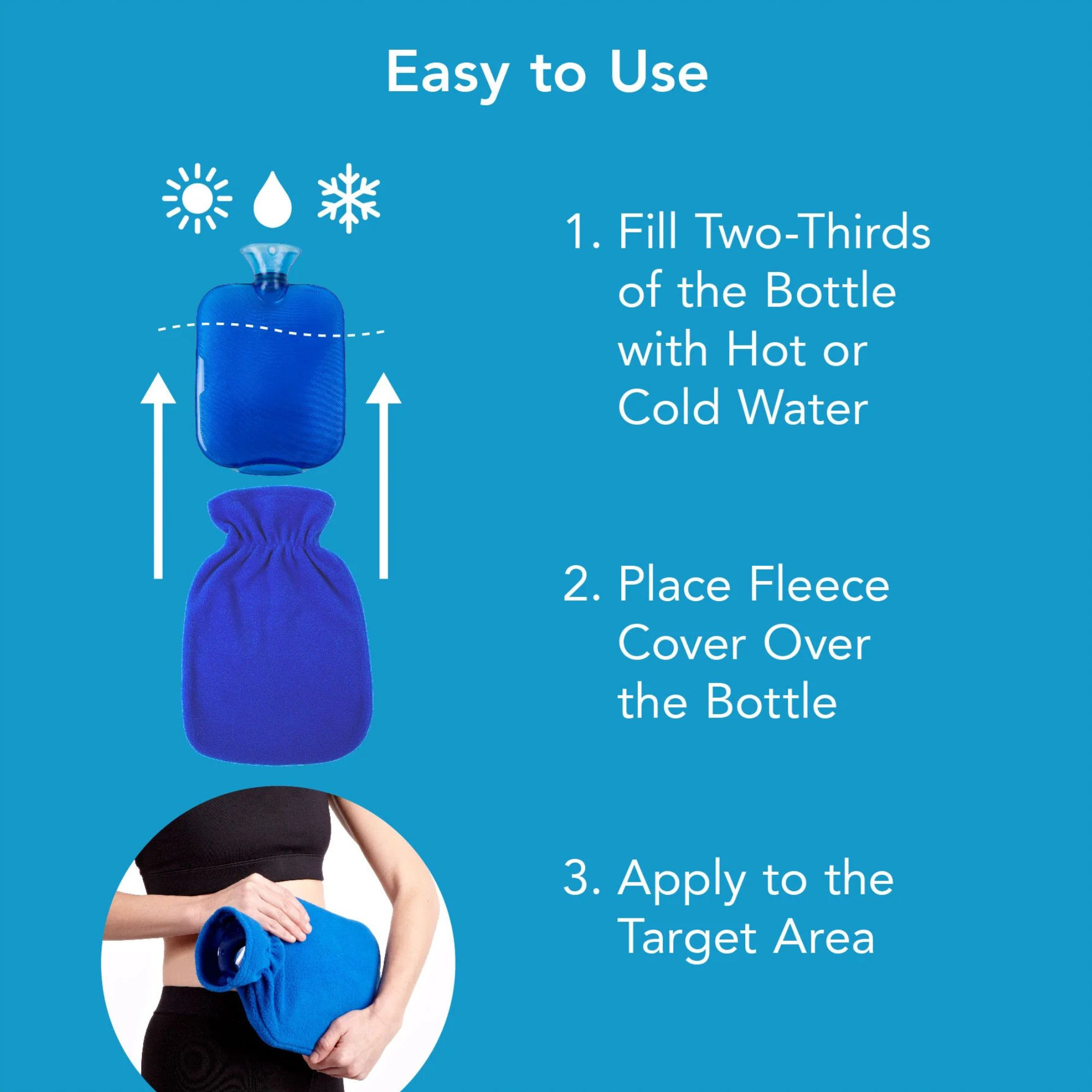 Easy to Use

1. Fill Two-Thirds of the Bottle with Hot or Cold Water

2. Place Fleece Cover Over the Bottle

3. Apply to the Target Area