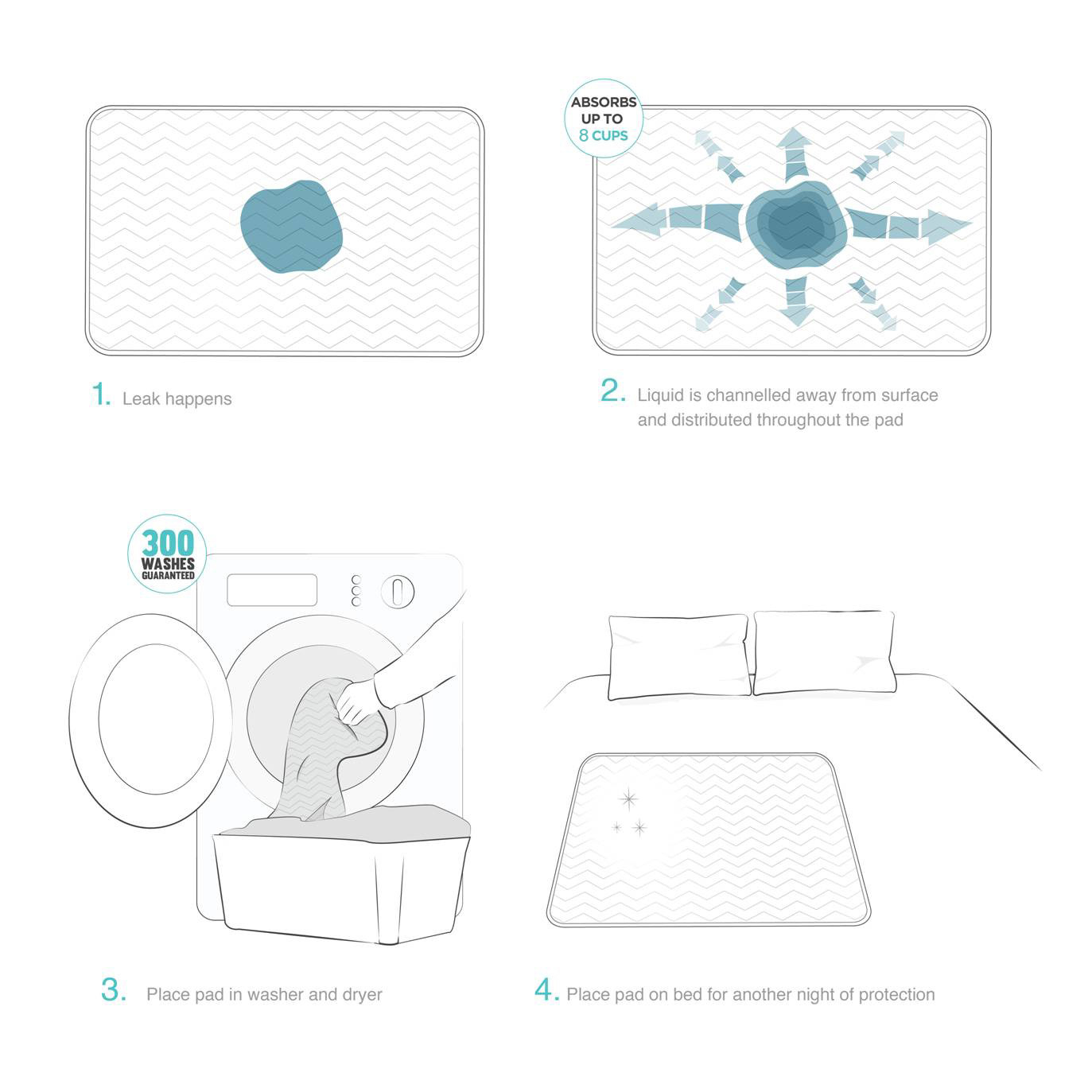 1. Leak happens

ABSORBS UP TO 8 CUPS

2. Liquid is channelled away from surface and distributed throughout the pad

300 WASHES GUARANTEED

3. Place pad in washer and dryer

4. Place pad on bed for another night of protection