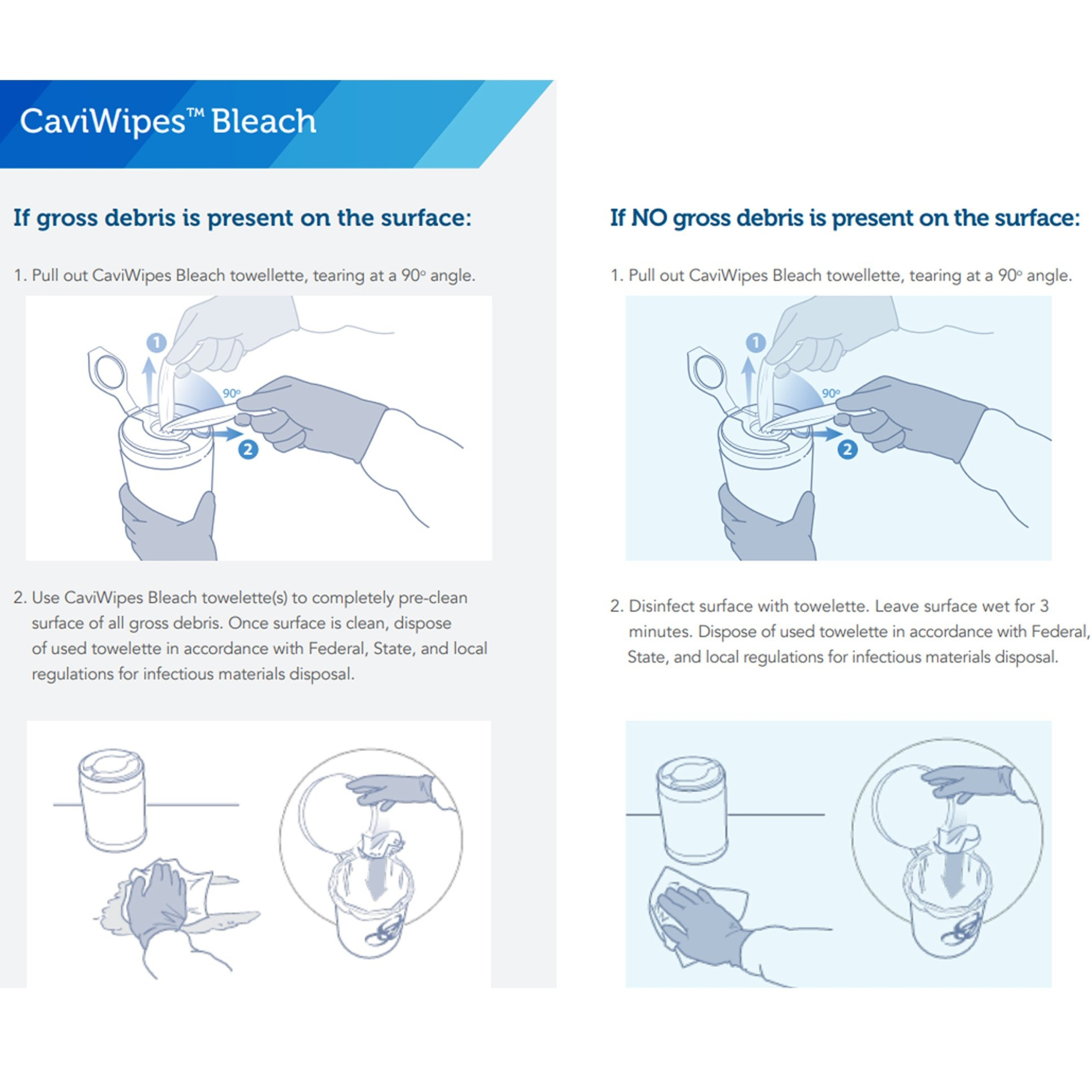 CaviWipes™ Bleach

If gross debris is present on the surface:

1. Pull out CaviWipes Bleach towellette, tearing at a 90° angle.

1

90°

2

2. Use CaviWipes Bleach towelette(s) to completely pre-clean surface of all gross debris. Once surface is clean, dispose of used towelette in accordance with Federal, State, and local regulations for infectious materials disposal.

If NO gross debris is present on the surface:

1. Pull out CaviWipes Bleach towellette, tearing at a 90° angle.

1

90°

2

2. Disinfect surface with towelette. Leave surface wet for 3 minutes. Dispose of used towelette in accordance with Federal, State, and local regulations for infectious materials disposal.