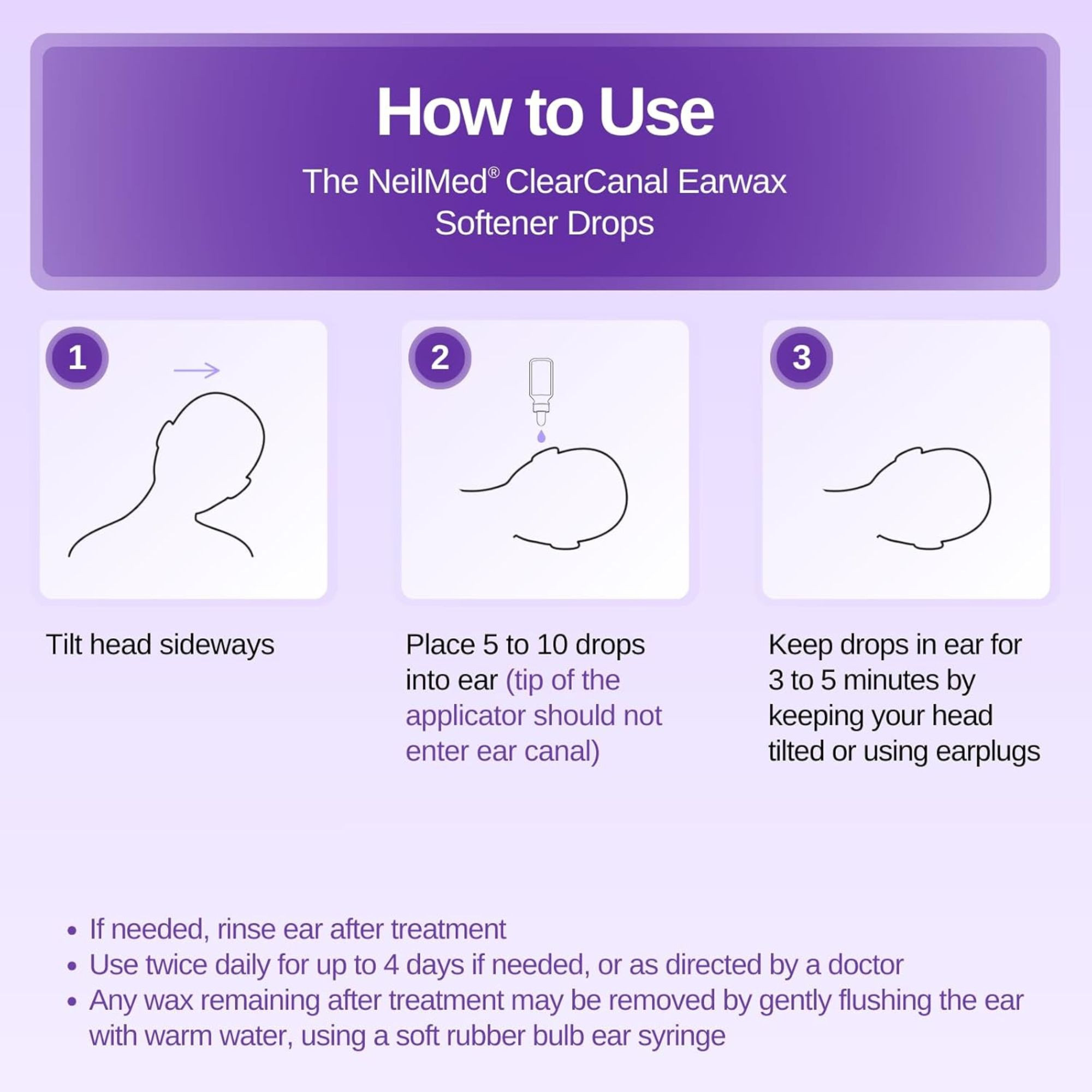 How to Use

The NeilMed® ClearCanal Earwax Softener Drops

1

Tilt head sideways

2

Place 5 to 10 drops into ear (tip of the applicator should not enter ear canal)

3

Keep drops in ear for 3 to 5 minutes by keeping your head tilted or using earplugs

• If needed, rinse ear after treatment
• Use twice daily for up to 4 days if needed, or as directed by a doctor
• Any wax remaining after treatment may be removed by gently flushing the ear with warm water, using a soft rubber bulb ear syringe