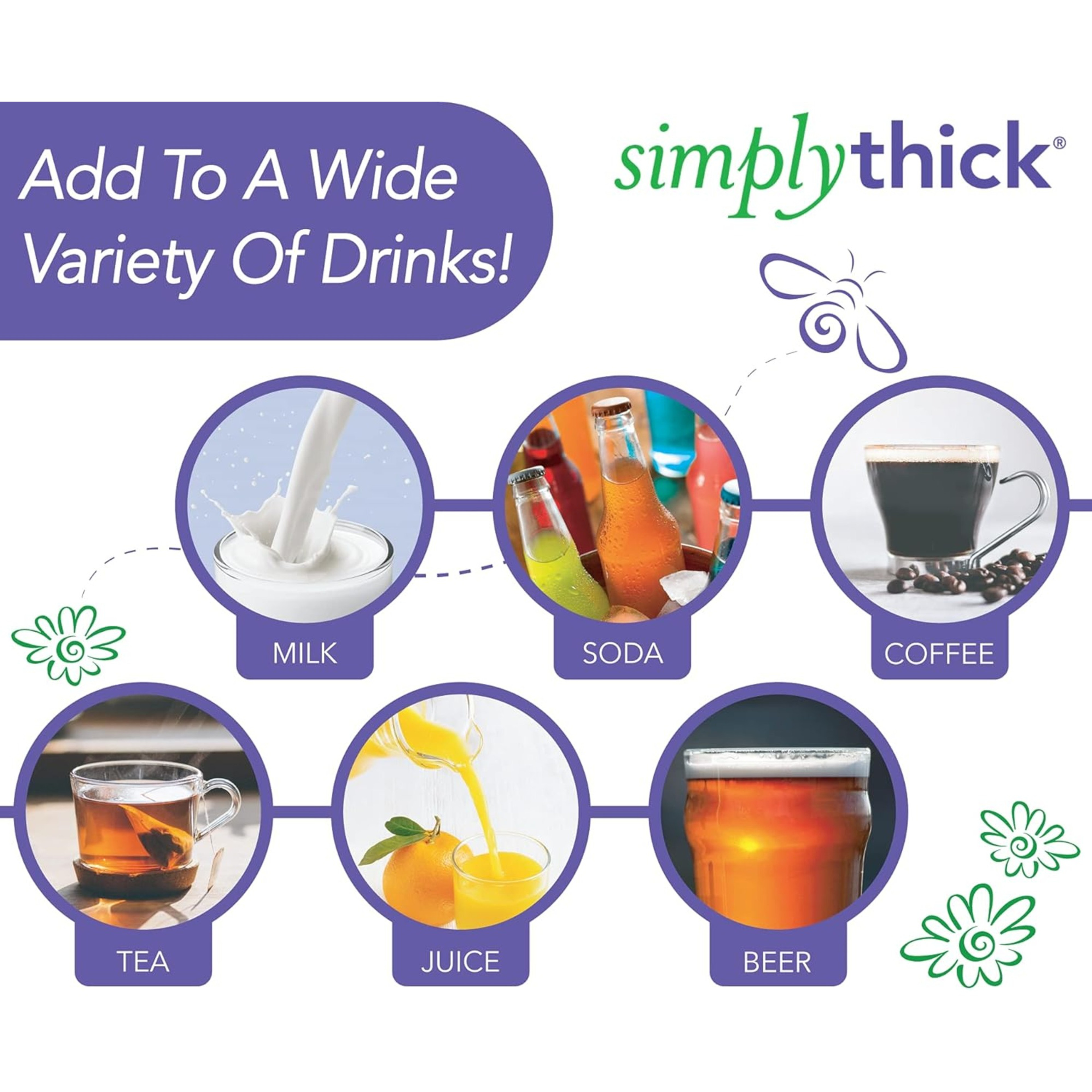 Add To A Wide Variety Of Drinks!

simplythick®

MILK

SODA

COFFEE

TEA

JUICE

BEER