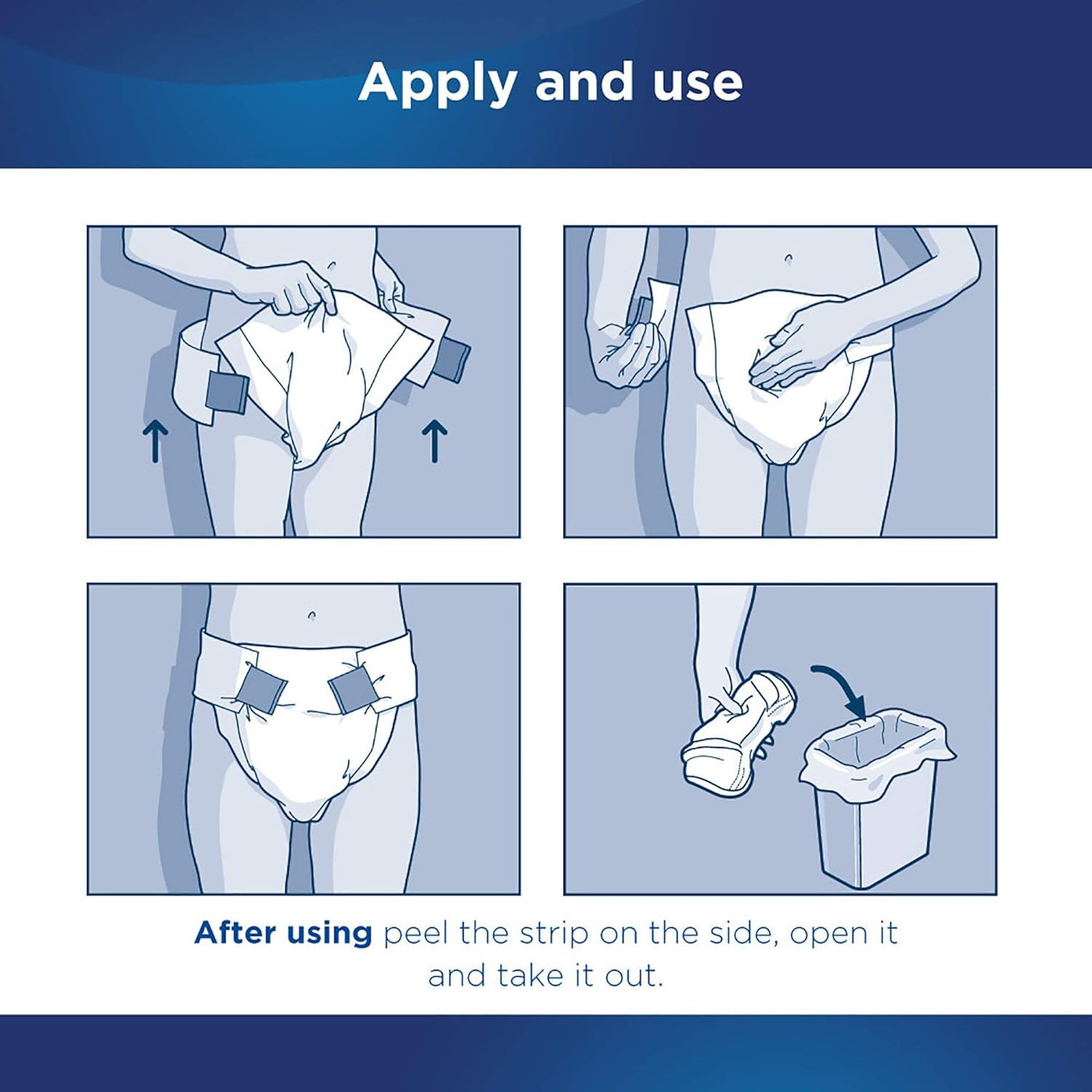 Apply and use

After using peel the strip on the side, open it and take it out.