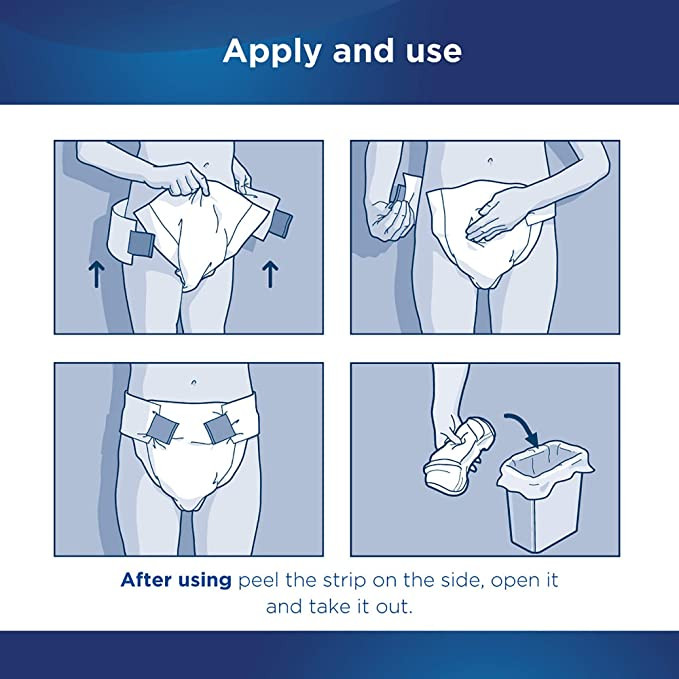 Apply and use

After using peel the strip on the side, open it and take it out.