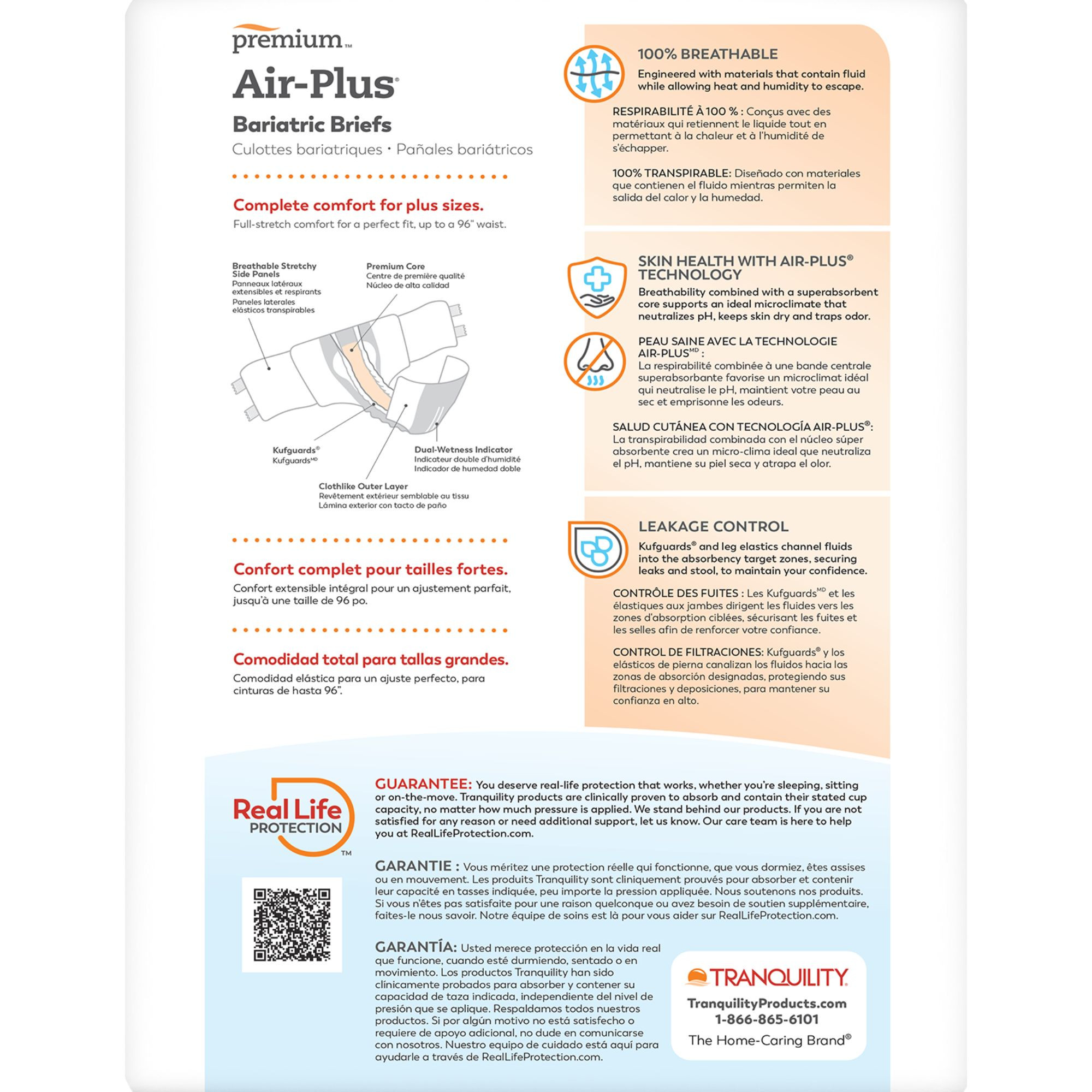 premium™
Air-Plus®
Bariatric Briefs
Culottes bariatriques • Pañales bariátricos

Complete comfort for plus sizes.
Full-stretch comfort for a perfect fit, up to a 96" waist.

Breathable Stretchy Side Panels
Panneaux latéraux extensibles et respirants
Paneles laterales elásticos transpirables

Premium Core
Centre de première qualité
Núcleo de alta calidad

Kufguards®
Kufguards$^{MD}$

Dual-Wetness Indicator
Indicateur double d'humidité
Indicador de humedad doble

Clothlike Outer Layer
Revêtement extérieur semblable au tissu
Lámina exterior con tacto de paño

Confort complet pour tailles fortes.
Confort extensible intégral pour un ajustement parfait, jusqu'à une taille de 96 po.

Comodidad total para tallas grandes.
Comodidad elástica para un ajuste perfecto, para cinturas de hasta 96".

100% BREATHABLE
Engineered with materials that contain fluid while allowing heat and humidity to escape.

RESPIRABILITÉ À 100 % : Conçus avec des matériaux qui retiennent le liquide tout en permettant à la chaleur et à l'humidité de s'échapper.

100% TRANSPIRABLE: Diseñado con materiales que contienen el fluido mientras permiten la salida del calor y la humedad.

SKIN HEALTH WITH AIR-PLUS® TECHNOLOGY
Breathability combined with a superabsorbent core supports an ideal microclimate that neutralizes pH, keeps skin dry and traps odor.

PEAU SAINE AVEC LA TECHNOLOGIE AIR-PLUS$^{MD}$ :
La respirabilité combinée à une bande centrale superabsorbante favorise un microclimat idéal qui neutralise le pH, maintient votre peau au sec et emprisonne les odeurs.

SALUD CUTÁNEA CON TECNOLOGÍA AIR-PLUS®:
La transpirabilidad combinada con el núcleo súper absorbente crea un micro-clima ideal que neutraliza el pH, mantiene su piel seca y atrapa el olor.

LEAKAGE CONTROL
Kufguards® and leg elastics channel fluids into the absorbency target zones, securing leaks and stool, to maintain your confidence.

CONTRÔLE DES FUITES : Les Kufguards$^{MD}$ et les élastiques aux jambes dirigent les fluides vers les zones d'absorption ciblées, sécurisant les fuites et les selles afin de renforcer votre confiance.

CONTROL DE FILTRACIONES: Kufguards® y los elásticos de pierna canalizan los fluidos hacia las zonas de absorción designadas, protegiendo sus filtraciones y deposiciones, para mantener su confianza en alto.

Real Life PROTECTION™

GUARANTEE: You deserve real-life protection that works, whether you're sleeping, sitting or on-the-move. Tranquility products are clinically proven to absorb and contain their stated cup capacity, no matter how much pressure is applied. We stand behind our products. If you are not satisfied for any reason or need additional support, let us know. Our care team is here to help you at RealLifeProtection.com.

GARANTIE : Vous méritez une protection réelle qui fonctionne, que vous dormiez, êtes assises ou en mouvement. Les produits Tranquility sont cliniquement prouvés pour absorber et contenir leur capacité en tasses indiquée, peu importe la pression appliquée. Nous soutenons nos produits. Si vous n'êtes pas satisfaite pour une raison quelconque ou avez besoin de soutien supplémentaire, faites-le nous savoir. Notre équipe de soins est là pour vous aider sur RealLifeProtection.com.

GARANTÍA: Usted merece protección en la vida real que funcione, cuando esté durmiendo, sentado o en movimiento. Los productos Tranquility han sido clínicamente probados para absorber y contener su capacidad de taza indicada, independiente del nivel de presión que se aplique. Respaldamos todos nuestros productos. Si por algún motivo no está satisfecho o requiere de apoyo adicional, no dude en comunicarse con nosotros. Nuestro equipo de cuidado está aquí para ayudarle a través de RealLifeProtection.com.

TRANQUILITY®
TranquilityProducts.com
1-866-865-6101
The Home-Caring Brand®