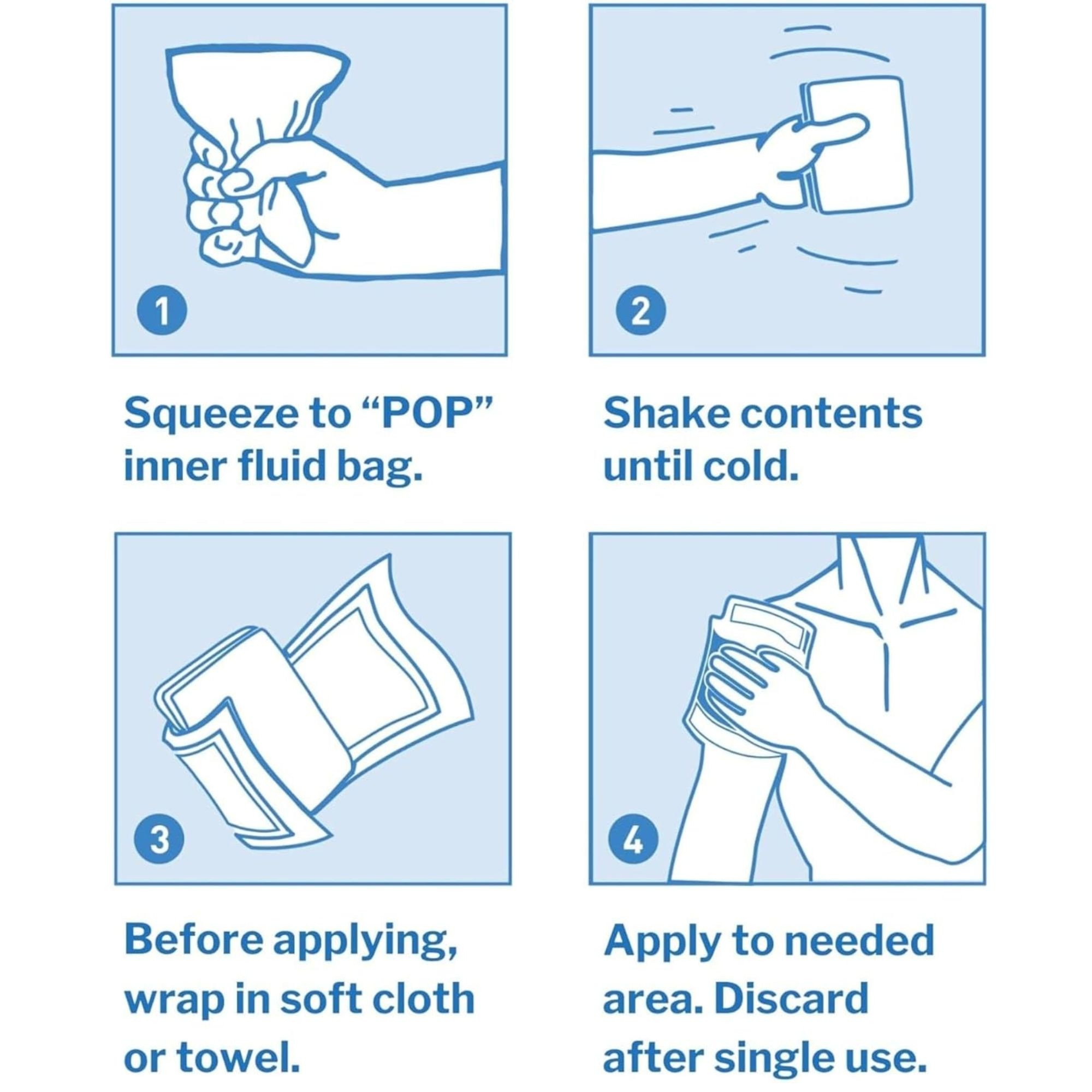 1

Squeeze to “POP” inner fluid bag.

2

Shake contents until cold.

3

Before applying, wrap in soft cloth or towel.

4

Apply to needed area. Discard after single use.