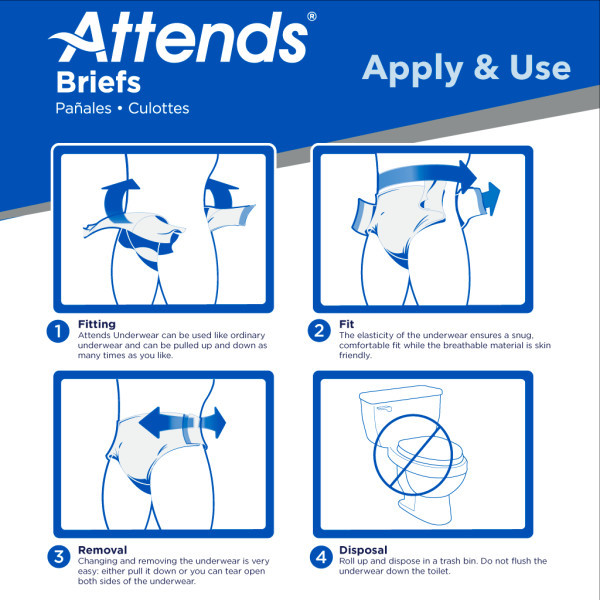 Attends®
Briefs
Pañales • Culottes

Apply & Use

1 Fitting
Attends Underwear can be used like ordinary underwear and can be pulled up and down as many times as you like.

2 Fit
The elasticity of the underwear ensures a snug, comfortable fit while the breathable material is skin friendly.

3 Removal
Changing and removing the underwear is very easy: either pull it down or you can tear open both sides of the underwear.

4 Disposal
Roll up and dispose in a trash bin. Do not flush the underwear down the toilet.