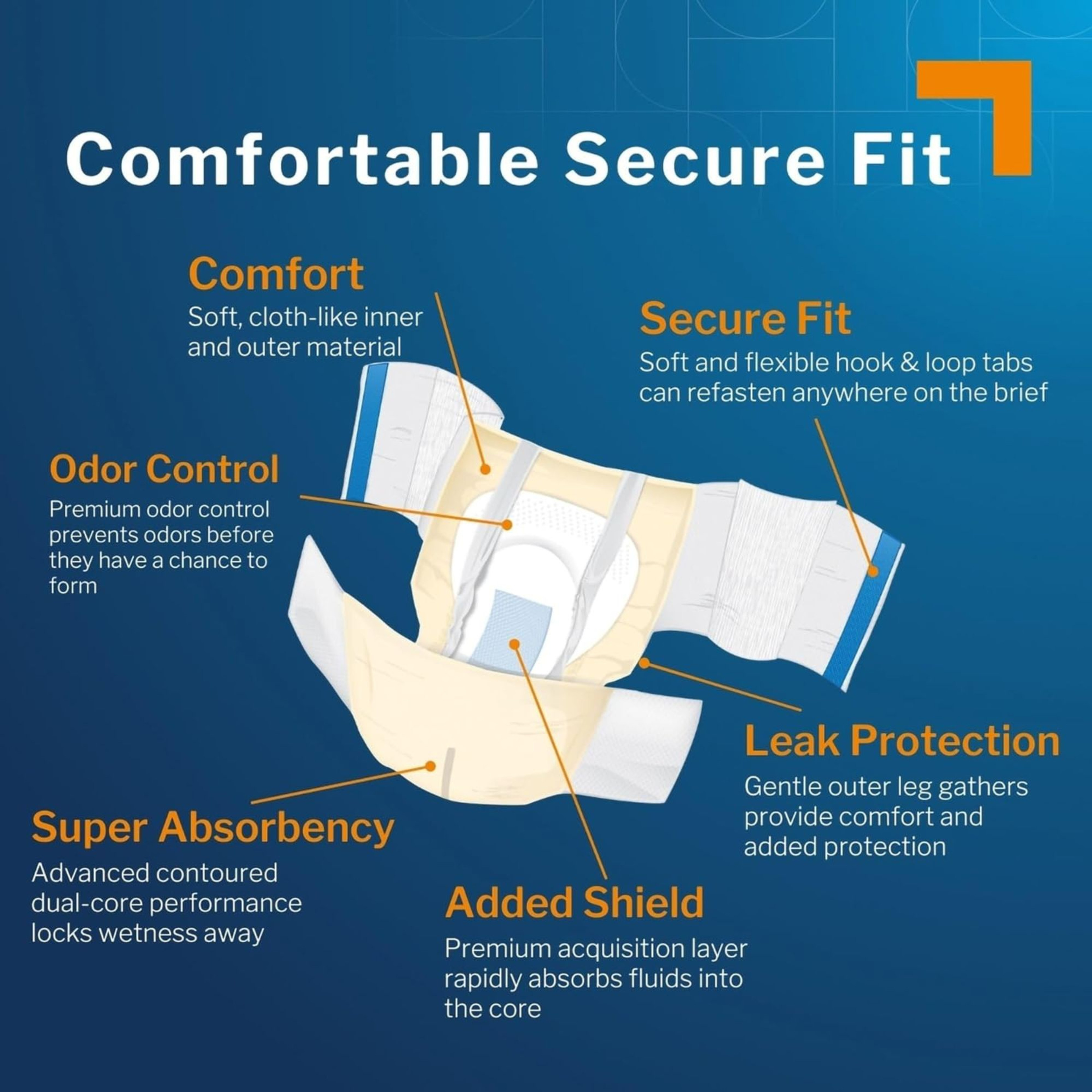 Comfortable Secure Fit

Comfort
Soft, cloth-like inner and outer material

Secure Fit
Soft and flexible hook & loop tabs can refasten anywhere on the brief

Odor Control
Premium odor control prevents odors before they have a chance to form

Leak Protection
Gentle outer leg gathers provide comfort and added protection

Super Absorbency
Advanced contoured dual-core performance locks wetness away

Added Shield
Premium acquisition layer rapidly absorbs fluids into the core