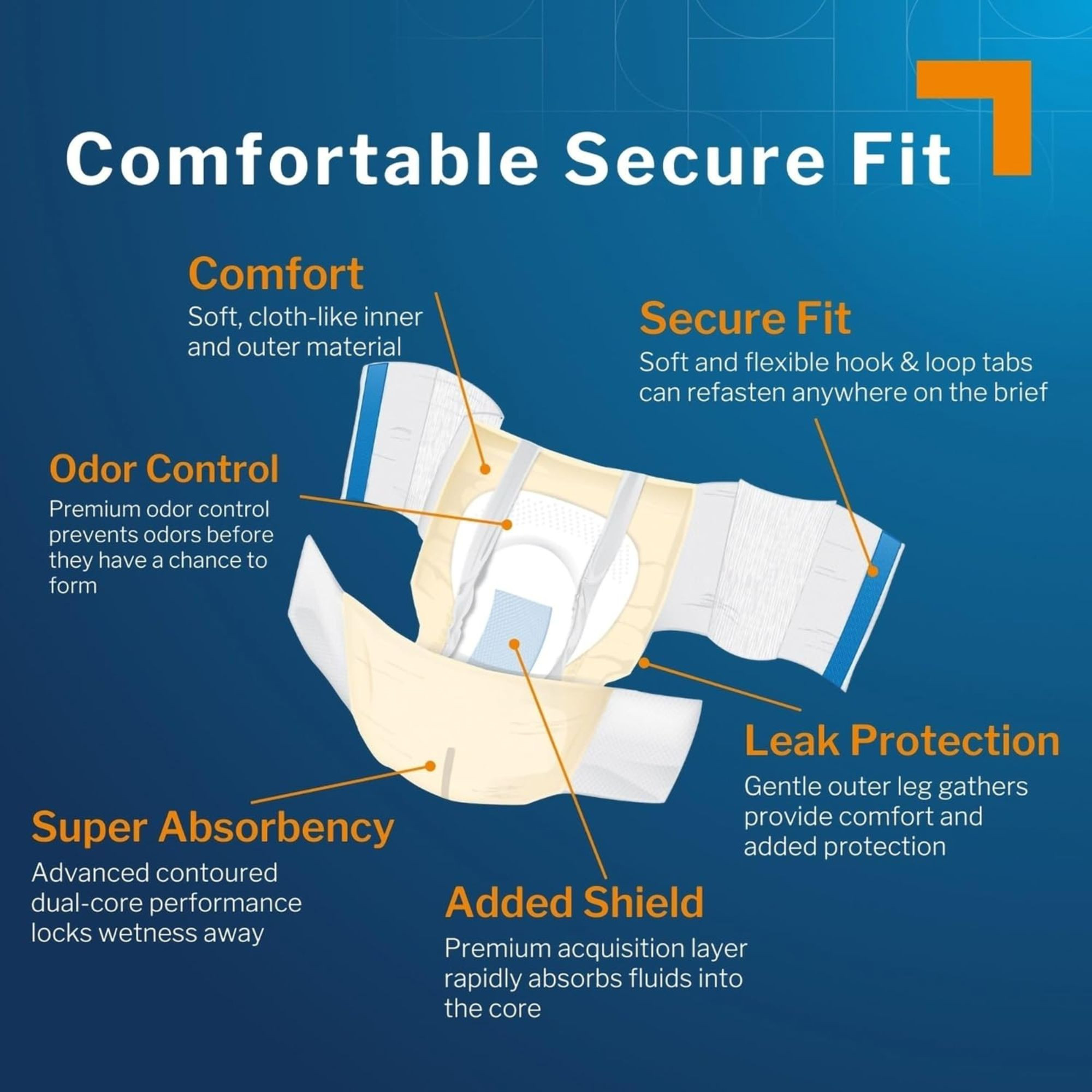 Comfortable Secure Fit

Comfort
Soft, cloth-like inner and outer material

Secure Fit
Soft and flexible hook & loop tabs can refasten anywhere on the brief

Odor Control
Premium odor control prevents odors before they have a chance to form

Leak Protection
Gentle outer leg gathers provide comfort and added protection

Super Absorbency
Advanced contoured dual-core performance locks wetness away

Added Shield
Premium acquisition layer rapidly absorbs fluids into the core