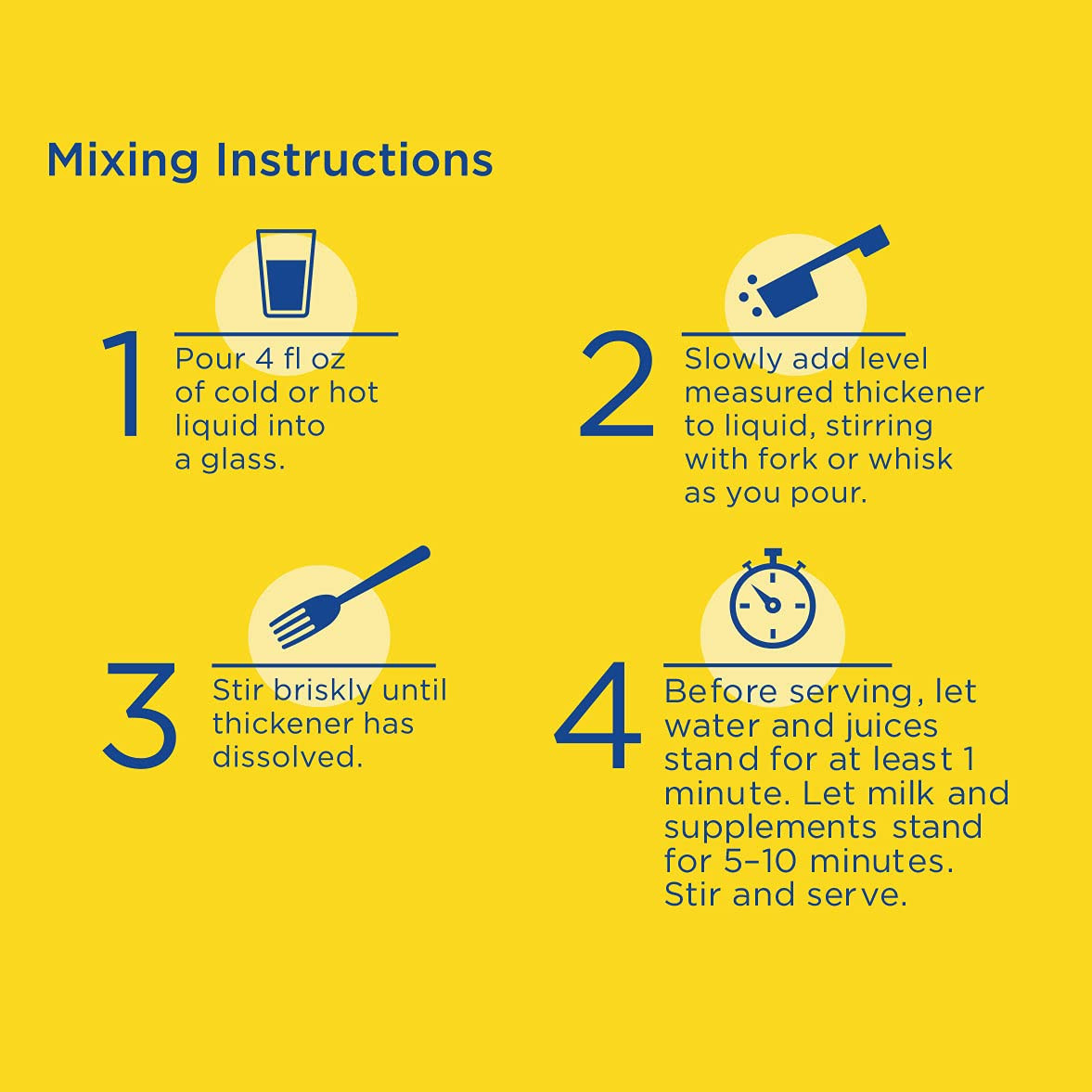 Mixing Instructions

1 Pour 4 fl oz of cold or hot liquid into a glass.

2 Slowly add level measured thickener to liquid, stirring with fork or whisk as you pour.

3 Stir briskly until thickener has dissolved.

4 Before serving, let water and juices stand for at least 1 minute. Let milk and supplements stand for 5–10 minutes. Stir and serve.