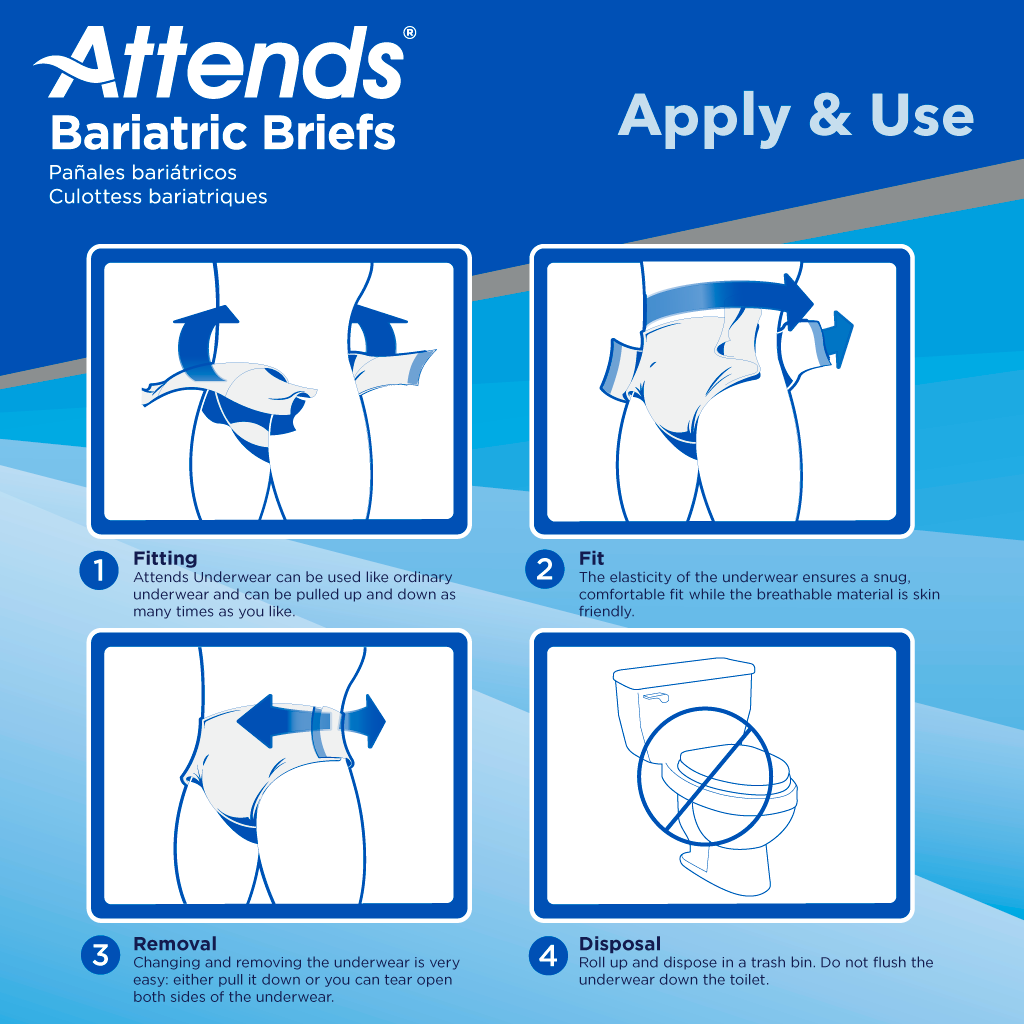 Attends®
Bariatric Briefs
Pañales bariátricos
Culottess bariatriques

Apply & Use

1 Fitting
Attends Underwear can be used like ordinary underwear and can be pulled up and down as many times as you like.

2 Fit
The elasticity of the underwear ensures a snug, comfortable fit while the breathable material is skin friendly.

3 Removal
Changing and removing the underwear is very easy: either pull it down or you can tear open both sides of the underwear.

4 Disposal
Roll up and dispose in a trash bin. Do not flush the underwear down the toilet.