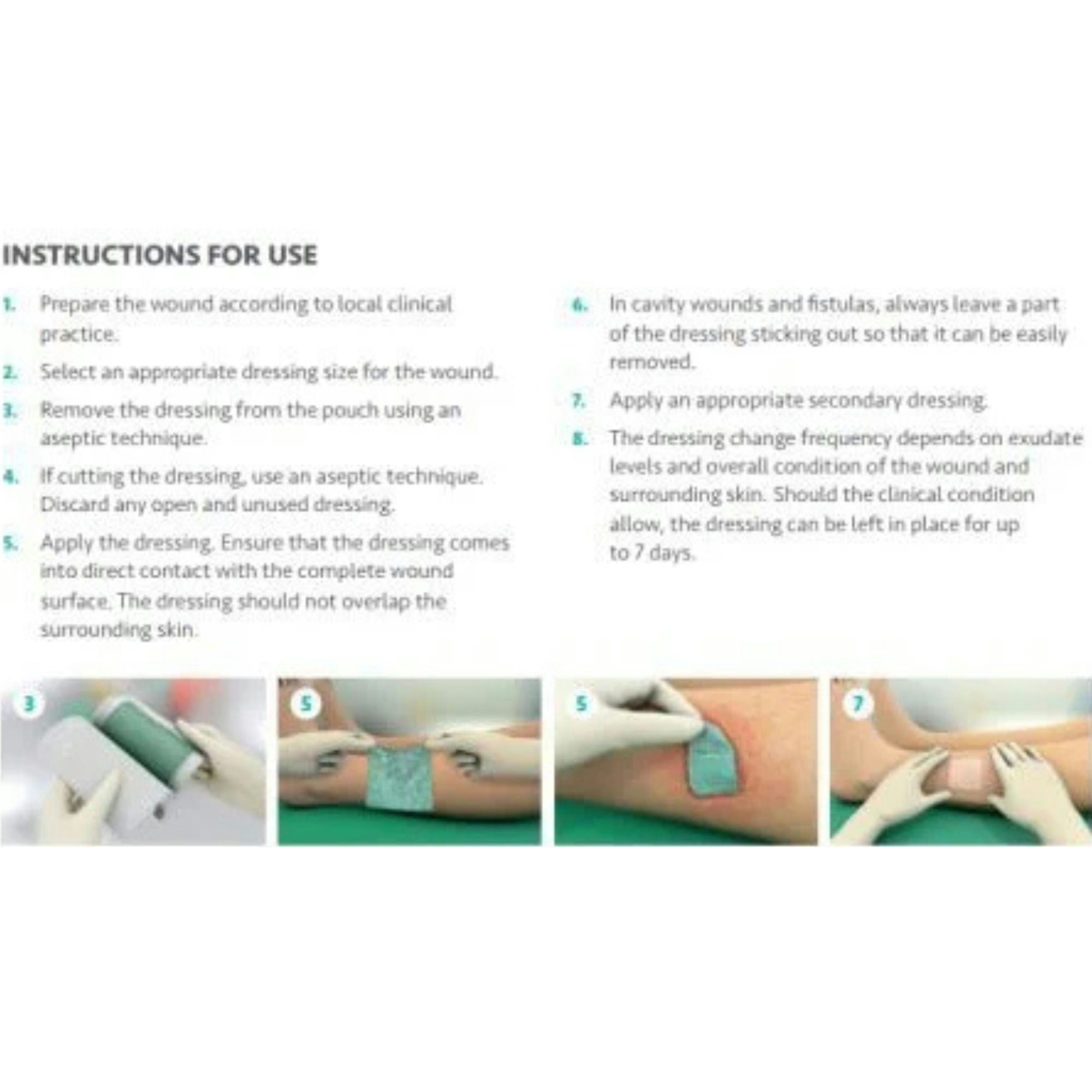 INSTRUCTIONS FOR USE

1. Prepare the wound according to local clinical practice.

2. Select an appropriate dressing size for the wound.

3. Remove the dressing from the pouch using an aseptic technique.

4. If cutting the dressing, use an aseptic technique. Discard any open and unused dressing.

5. Apply the dressing. Ensure that the dressing comes into direct contact with the complete wound surface. The dressing should not overlap the surrounding skin.

6. In cavity wounds and fistulas, always leave a part of the dressing sticking out so that it can be easily removed.

7. Apply an appropriate secondary dressing.

8. The dressing change frequency depends on exudate levels and overall condition of the wound and surrounding skin. Should the clinical condition allow, the dressing can be left in place for up to 7 days.

3

5

5

7