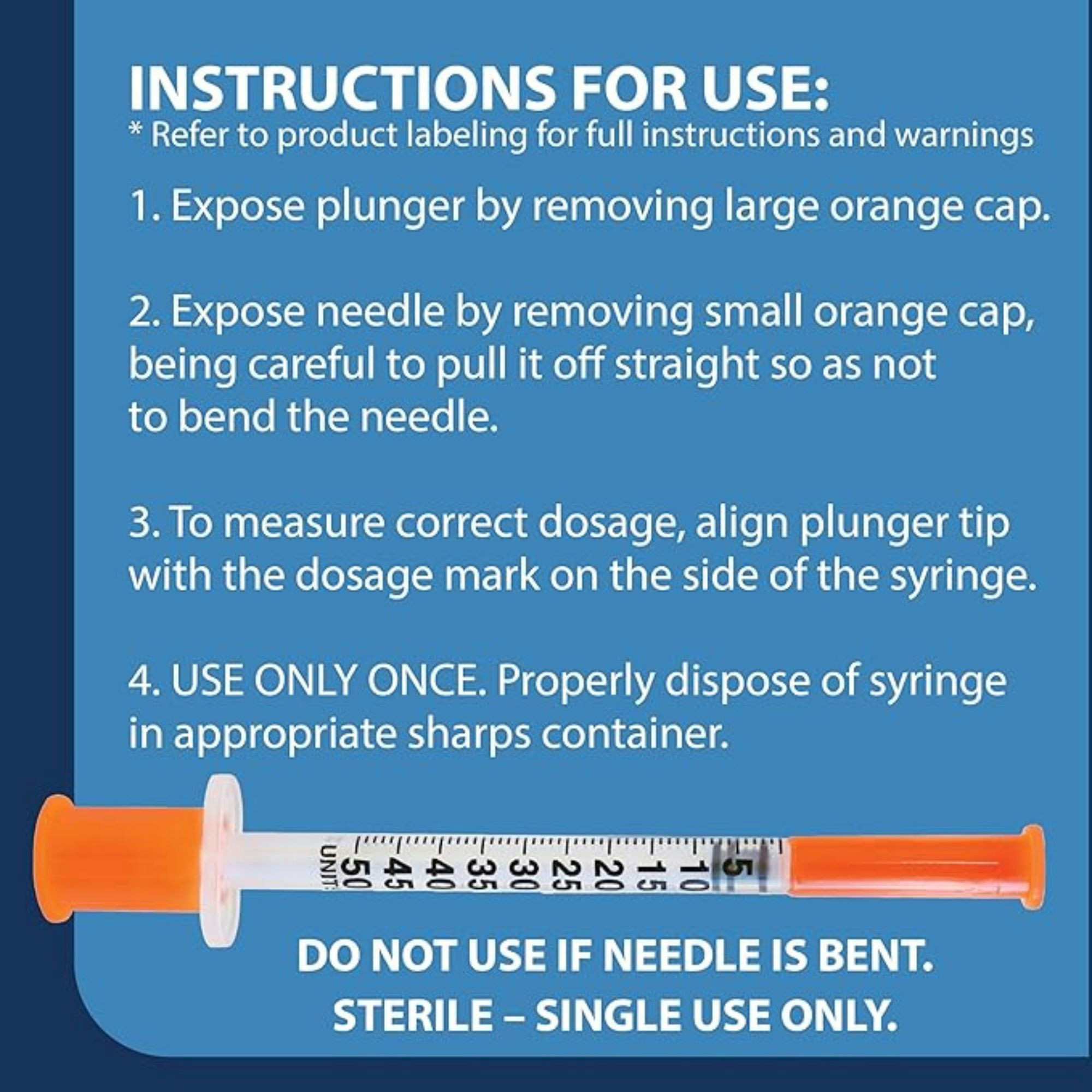 INSTRUCTIONS FOR USE:
* Refer to product labeling for full instructions and warnings

1. Expose plunger by removing large orange cap.

2. Expose needle by removing small orange cap, being careful to pull it off straight so as not to bend the needle.

3. To measure correct dosage, align plunger tip with the dosage mark on the side of the syringe.

4. USE ONLY ONCE. Properly dispose of syringe in appropriate sharps container.

UNITS 50 45 40 35 30 25 20 15 10 5

DO NOT USE IF NEEDLE IS BENT.
STERILE – SINGLE USE ONLY.