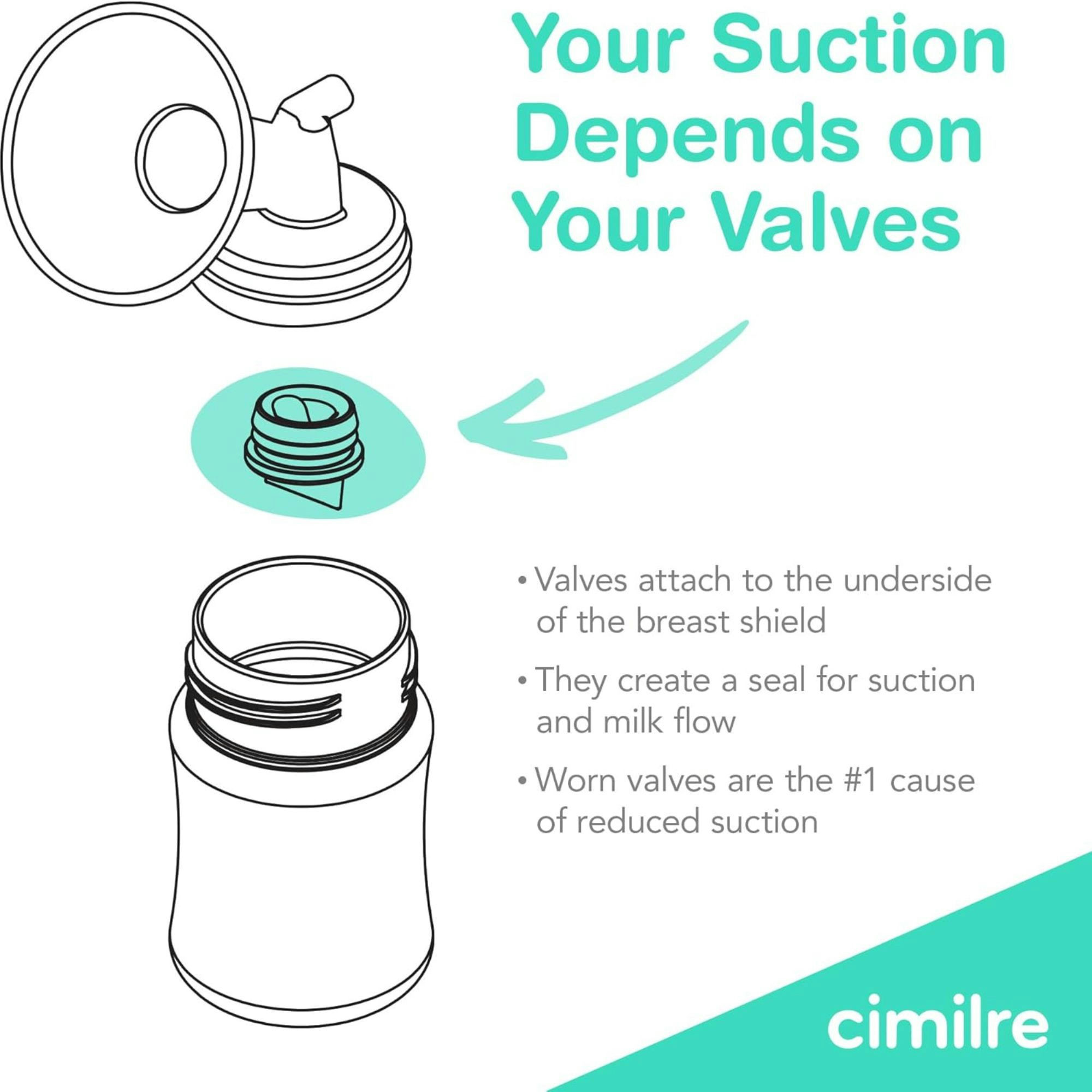 Your Suction Depends on Your Valves

• Valves attach to the underside of the breast shield

• They create a seal for suction and milk flow

• Worn valves are the #1 cause of reduced suction

cimilre