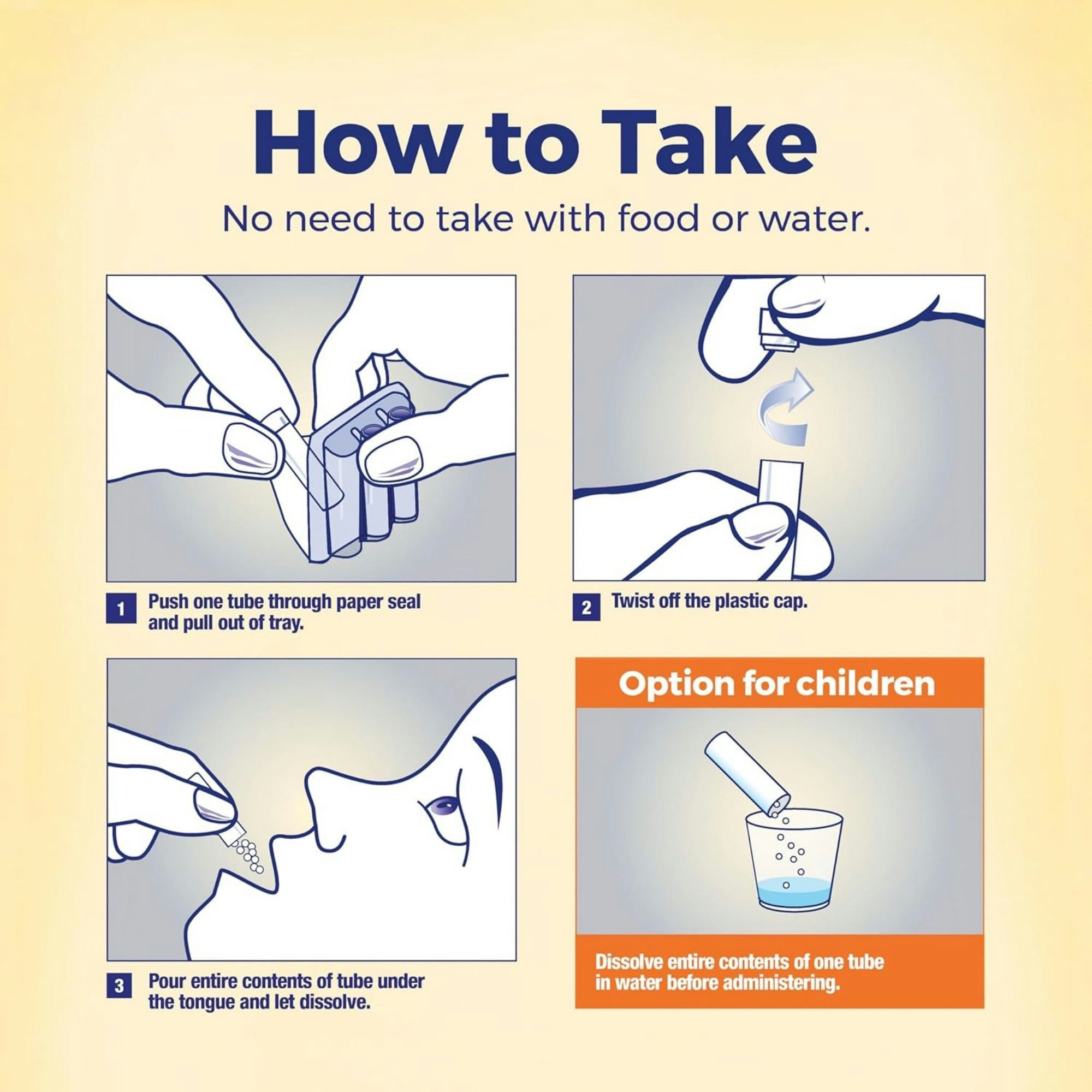 How to Take

No need to take with food or water.

1 Push one tube through paper seal and pull out of tray.

2 Twist off the plastic cap.

3 Pour entire contents of tube under the tongue and let dissolve.

Option for children

Dissolve entire contents of one tube in water before administering.