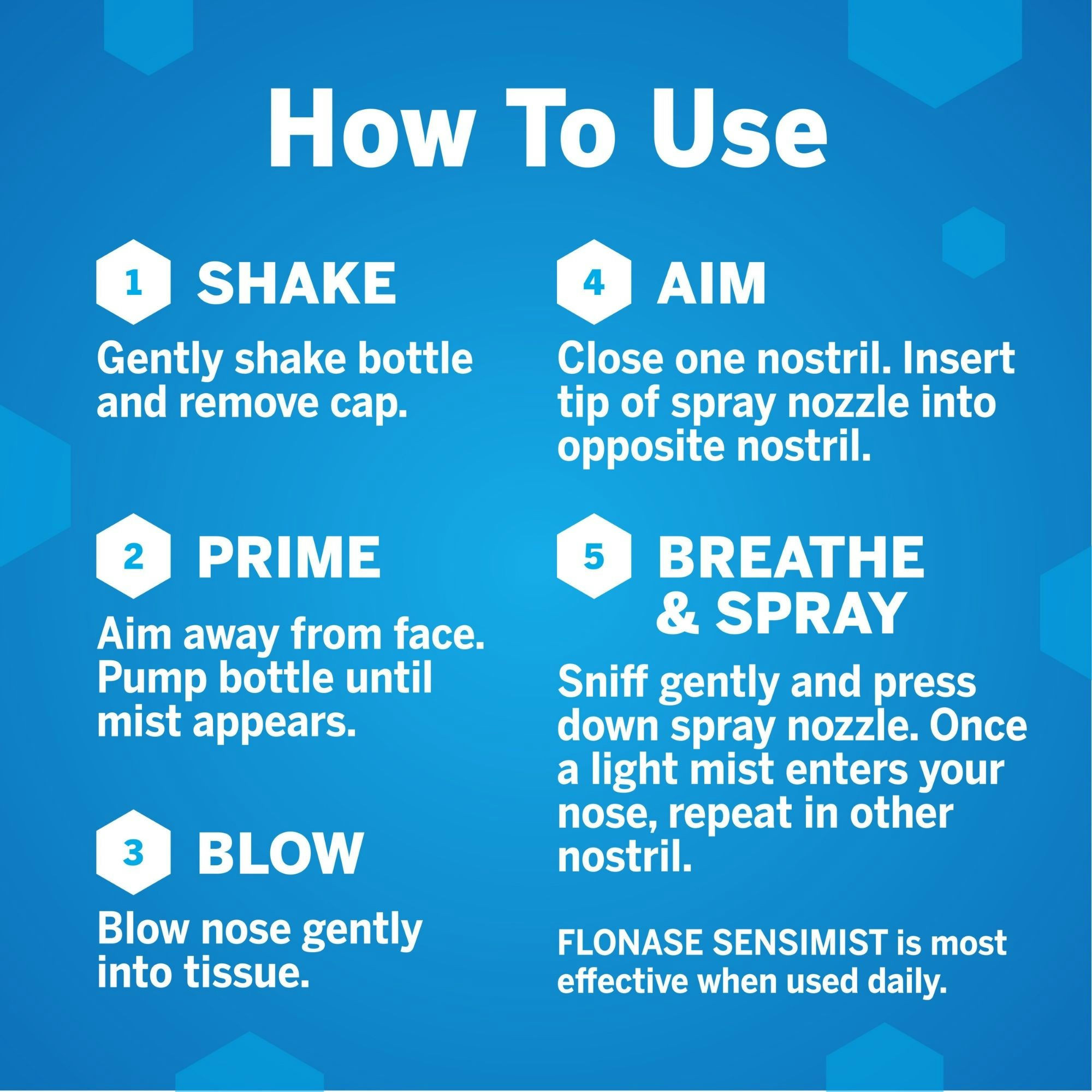 How To Use

1 SHAKE

Gently shake bottle and remove cap.

2 PRIME

Aim away from face. Pump bottle until mist appears.

3 BLOW

Blow nose gently into tissue.

4 AIM

Close one nostril. Insert tip of spray nozzle into opposite nostril.

5 BREATHE & SPRAY

Sniff gently and press down spray nozzle. Once a light mist enters your nose, repeat in other nostril.

FLONASE SENSIMIST is most effective when used daily.