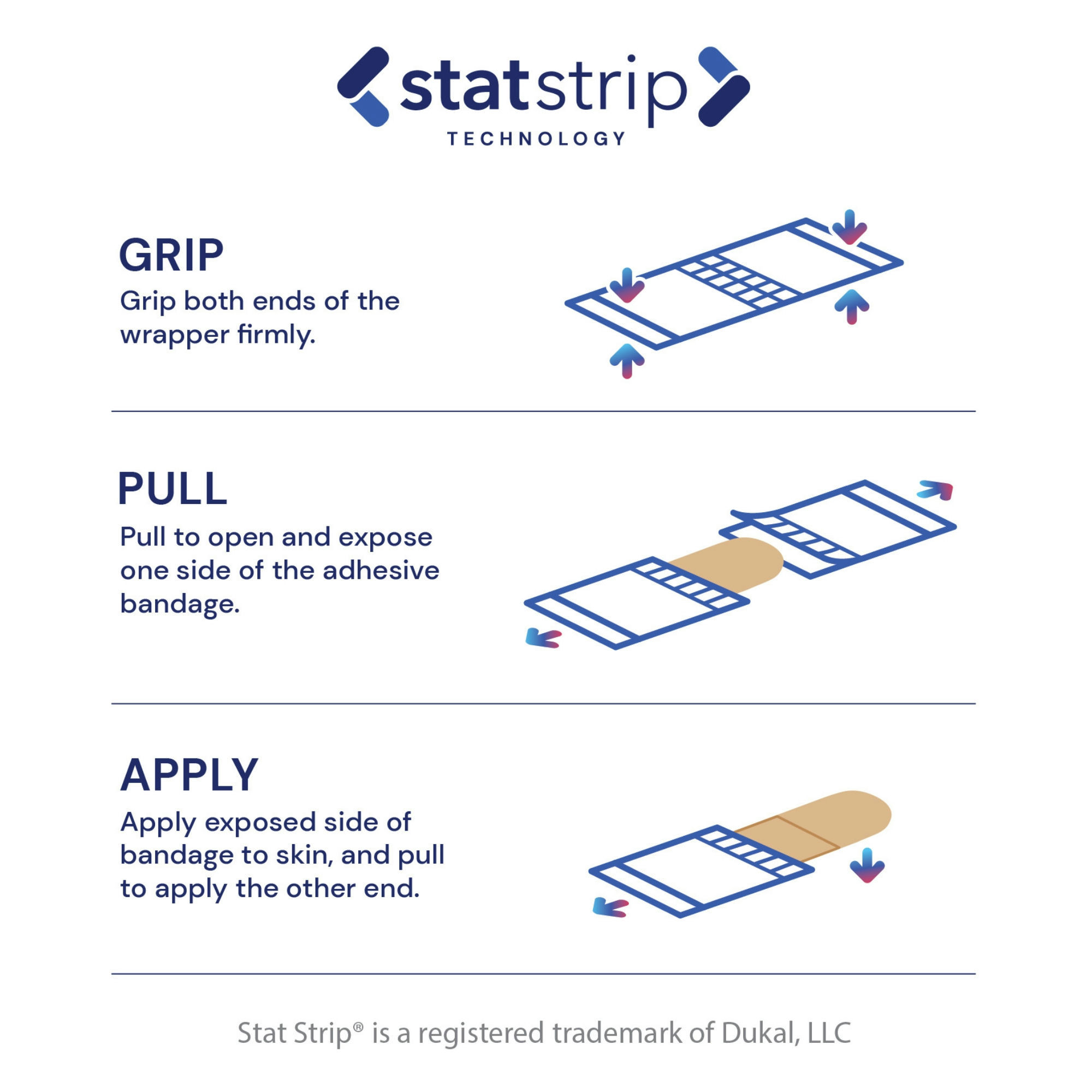 statstrip
TECHNOLOGY

GRIP
Grip both ends of the wrapper firmly.

PULL
Pull to open and expose one side of the adhesive bandage.

APPLY
Apply exposed side of bandage to skin, and pull to apply the other end.

Stat Strip® is a registered trademark of Dukal, LLC