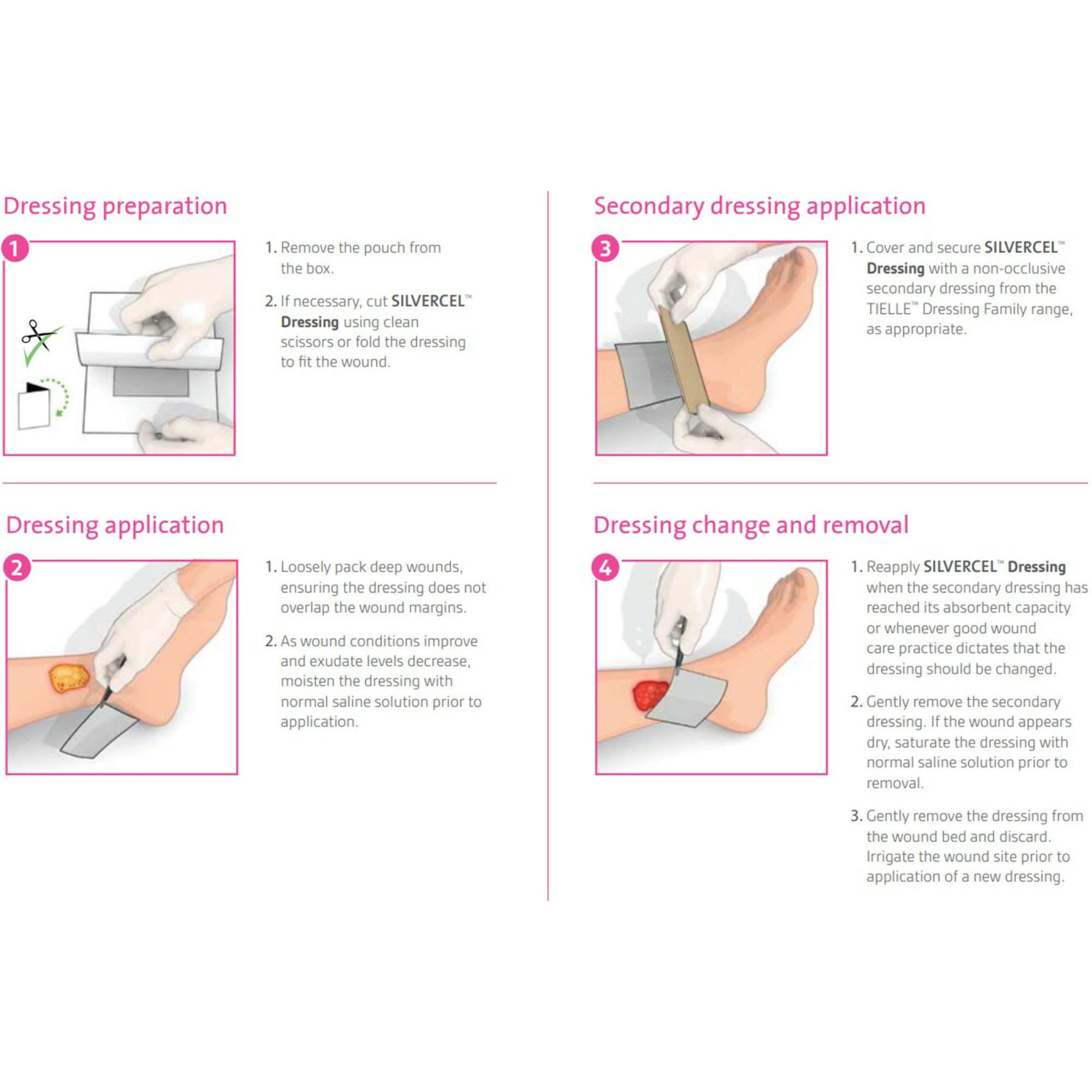 Dressing preparation

1

1. Remove the pouch from the box.

2. If necessary, cut SILVERCEL™ Dressing using clean scissors or fold the dressing to fit the wound.

Dressing application

2

1. Loosely pack deep wounds, ensuring the dressing does not overlap the wound margins.

2. As wound conditions improve and exudate levels decrease, moisten the dressing with normal saline solution prior to application.

Secondary dressing application

3

1. Cover and secure SILVERCEL™ Dressing with a non-occlusive secondary dressing from the TIELLE™ Dressing Family range, as appropriate.

Dressing change and removal

4

1. Reapply SILVERCEL™ Dressing when the secondary dressing has reached its absorbent capacity or whenever good wound care practice dictates that the dressing should be changed.

2. Gently remove the secondary dressing. If the wound appears dry, saturate the dressing with normal saline solution prior to removal.

3. Gently remove the dressing from the wound bed and discard. Irrigate the wound site prior to application of a new dressing.