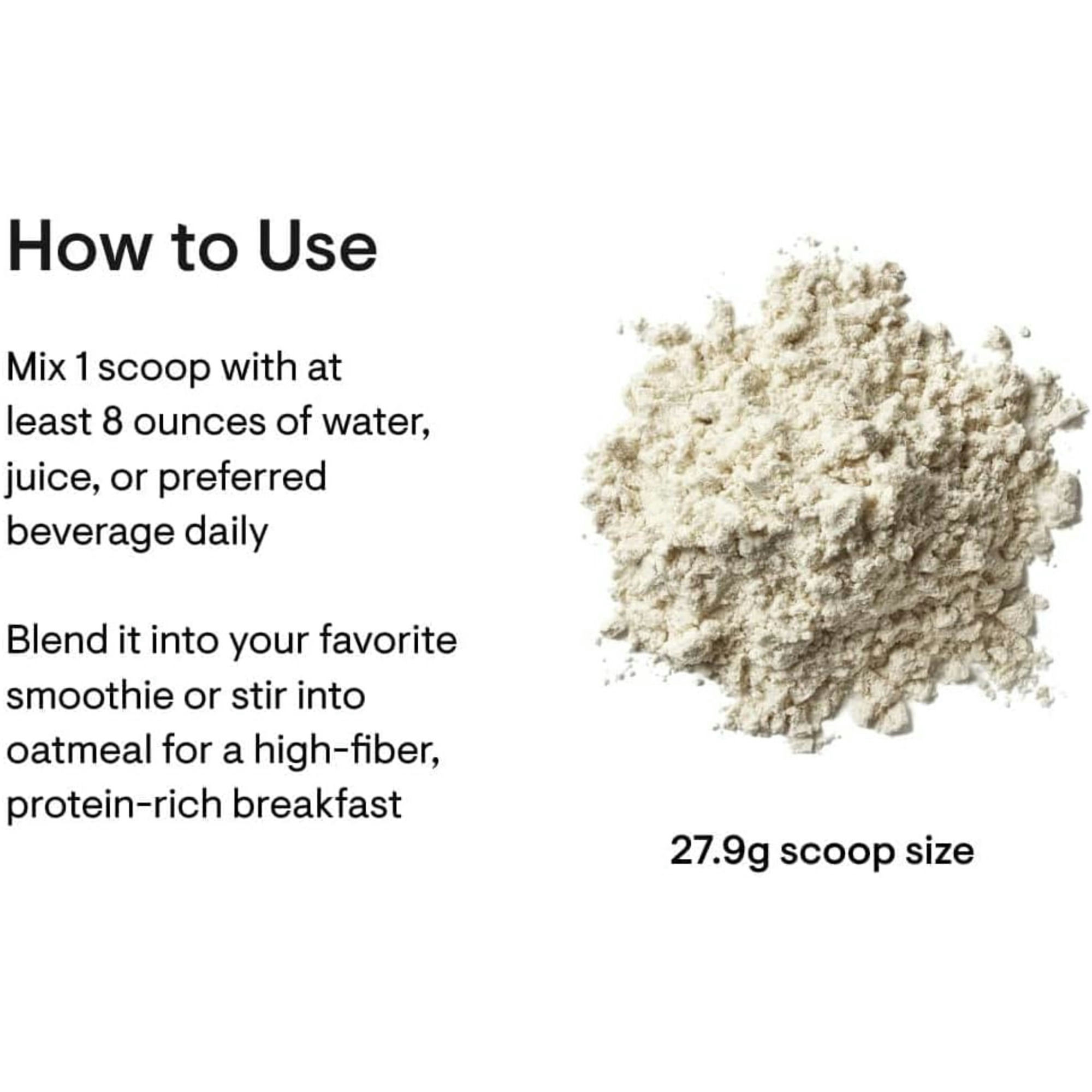 How to Use

Mix 1 scoop with at least 8 ounces of water, juice, or preferred beverage daily

Blend it into your favorite smoothie or stir into oatmeal for a high-fiber, protein-rich breakfast

27.9g scoop size