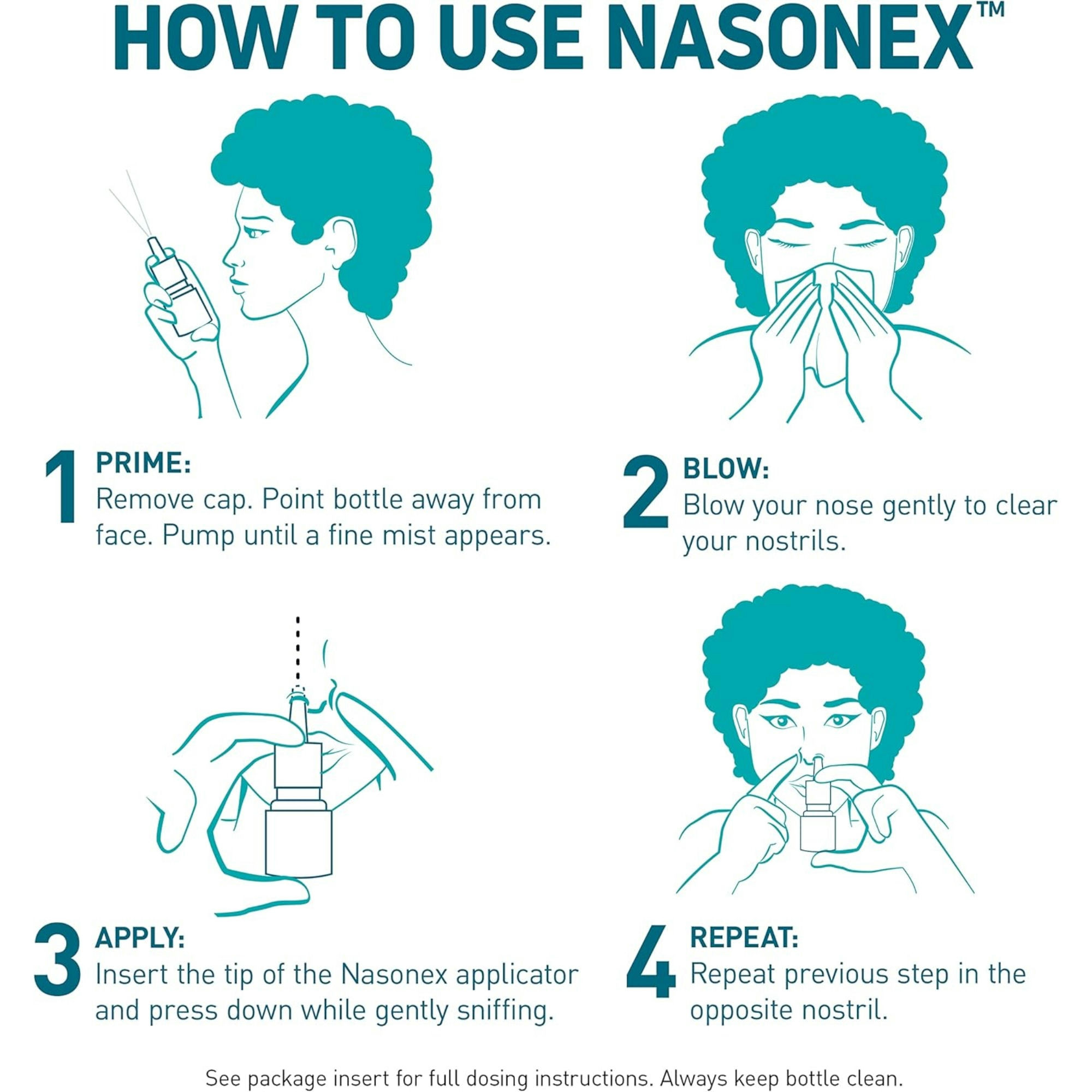 HOW TO USE NASONEX™

1 PRIME:
Remove cap. Point bottle away from face. Pump until a fine mist appears.

2 BLOW:
Blow your nose gently to clear your nostrils.

3 APPLY:
Insert the tip of the Nasonex applicator and press down while gently sniffing.

4 REPEAT:
Repeat previous step in the opposite nostril.

See package insert for full dosing instructions. Always keep bottle clean.