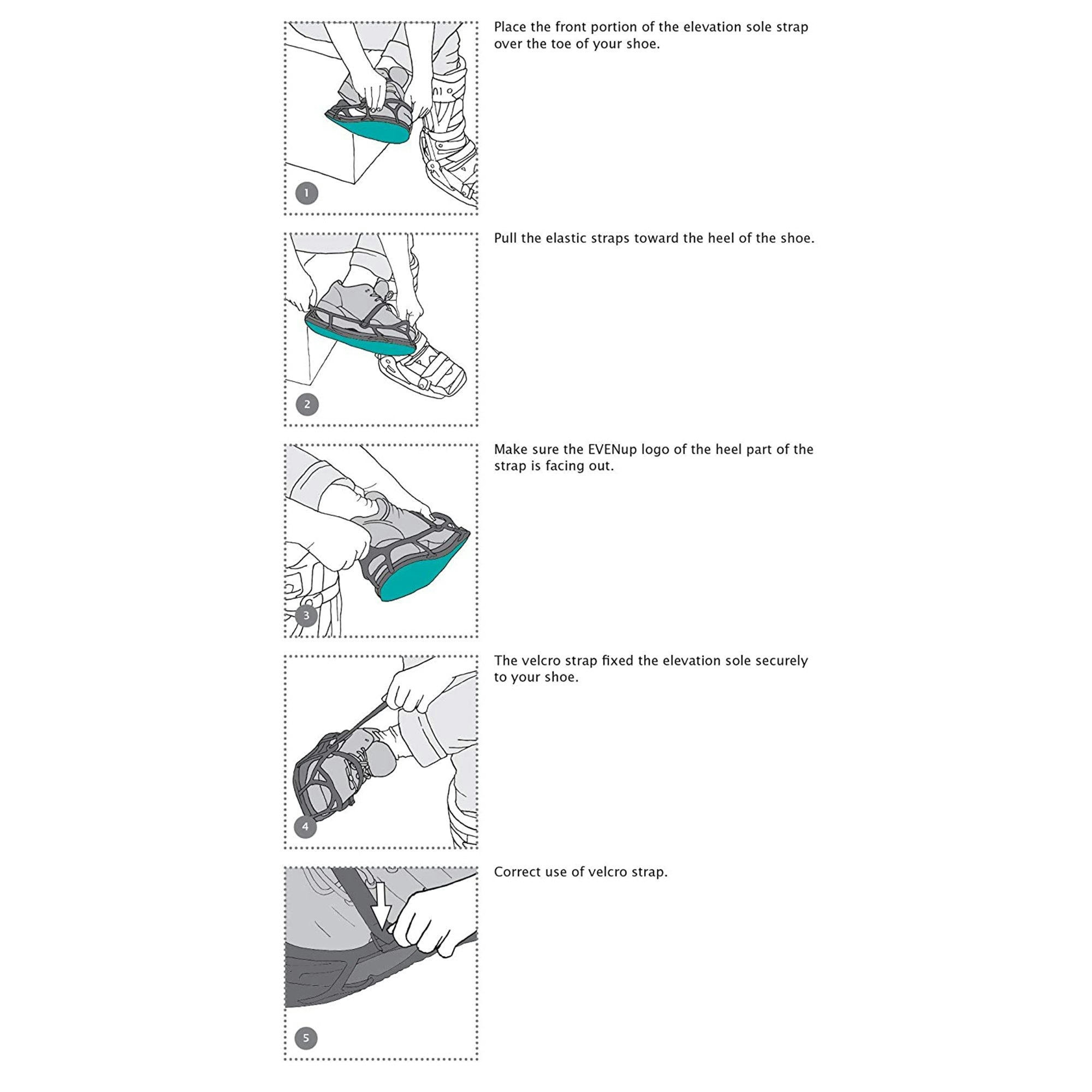 1

Place the front portion of the elevation sole strap over the toe of your shoe.

2

Pull the elastic straps toward the heel of the shoe.

3

Make sure the EVENup logo of the heel part of the strap is facing out.

4

The velcro strap fixed the elevation sole securely to your shoe.

5

Correct use of velcro strap.