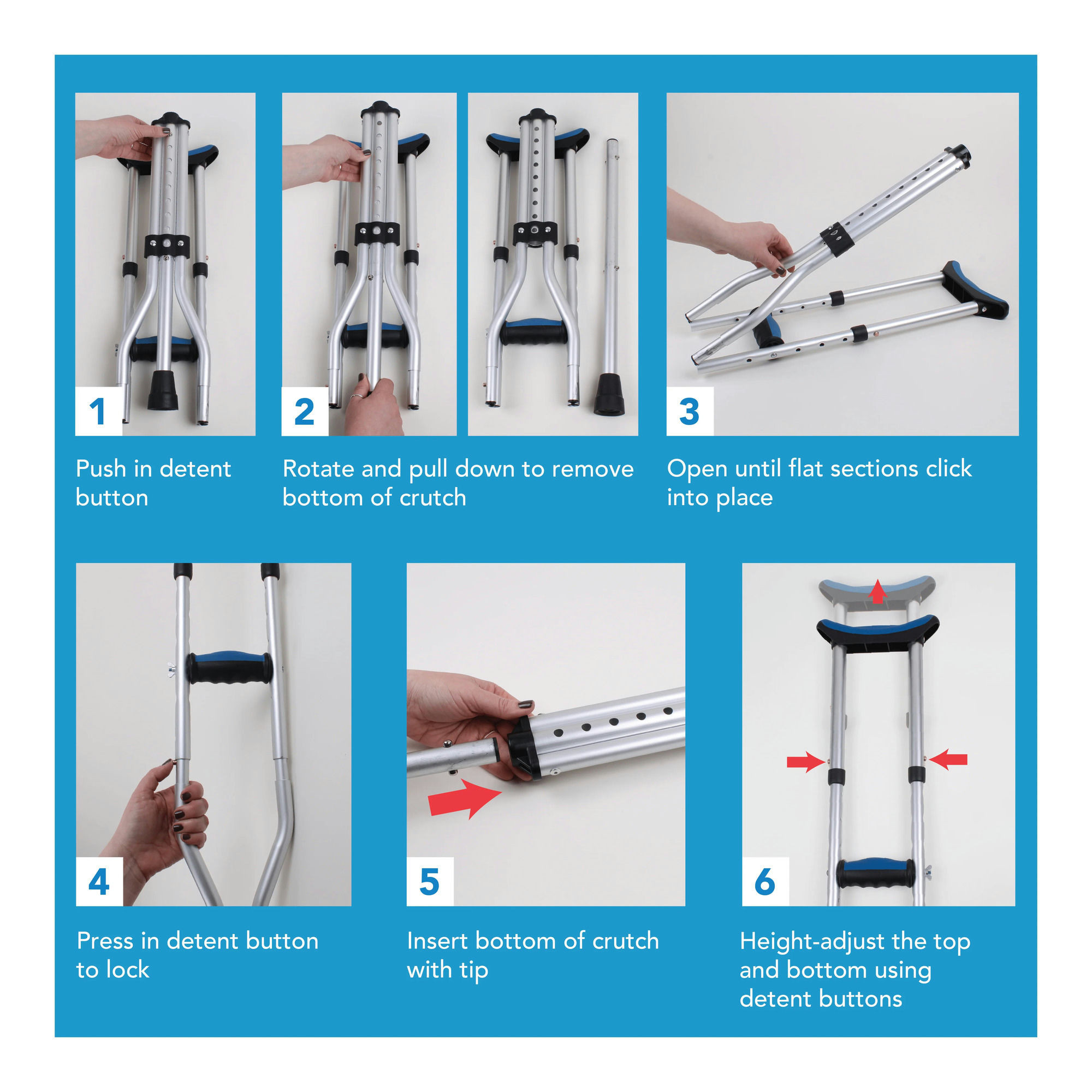 1

Push in detent button

2

Rotate and pull down to remove bottom of crutch

3

Open until flat sections click into place

4

Press in detent button to lock

5

Insert bottom of crutch with tip

6

Height-adjust the top and bottom using detent buttons