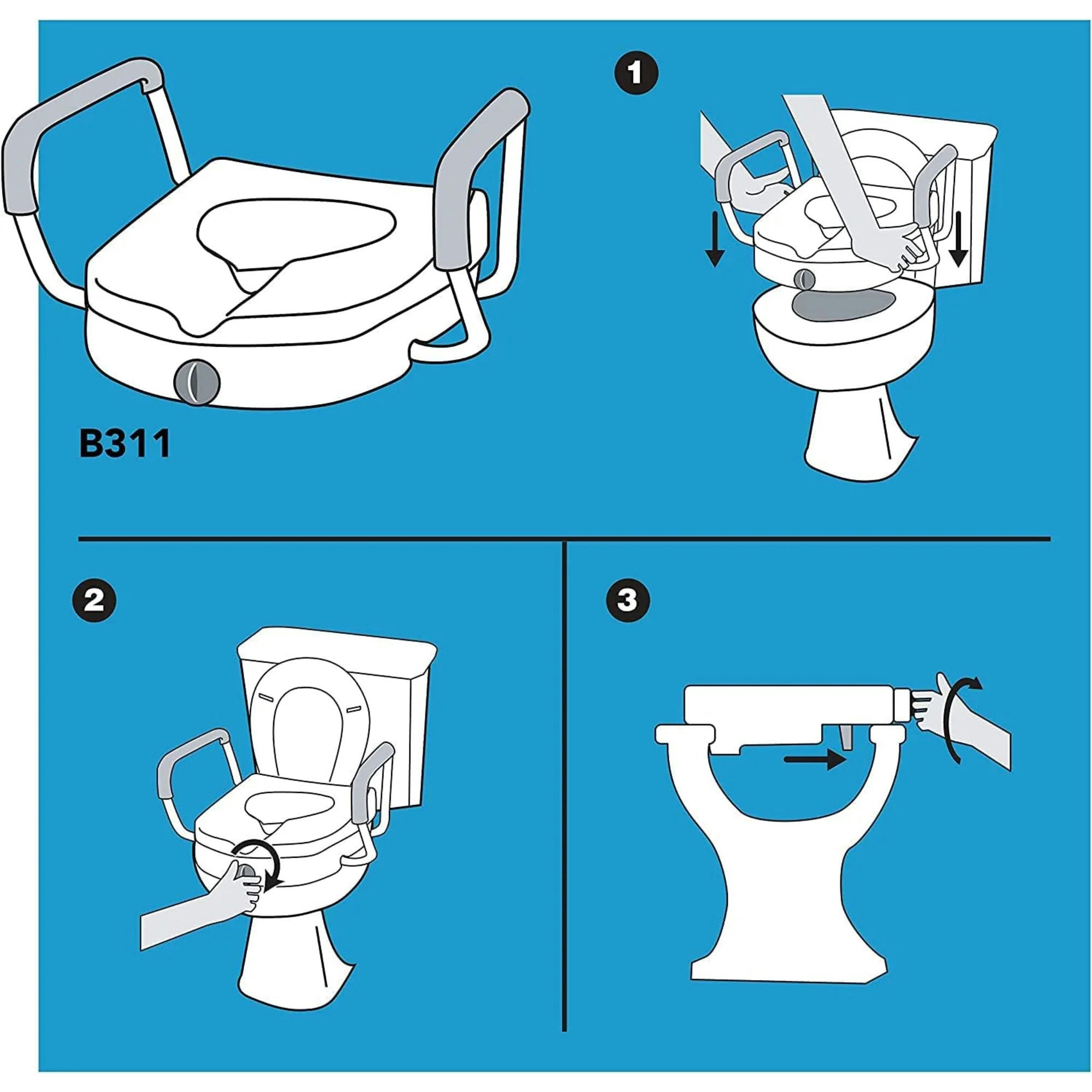 B311

1

2

3