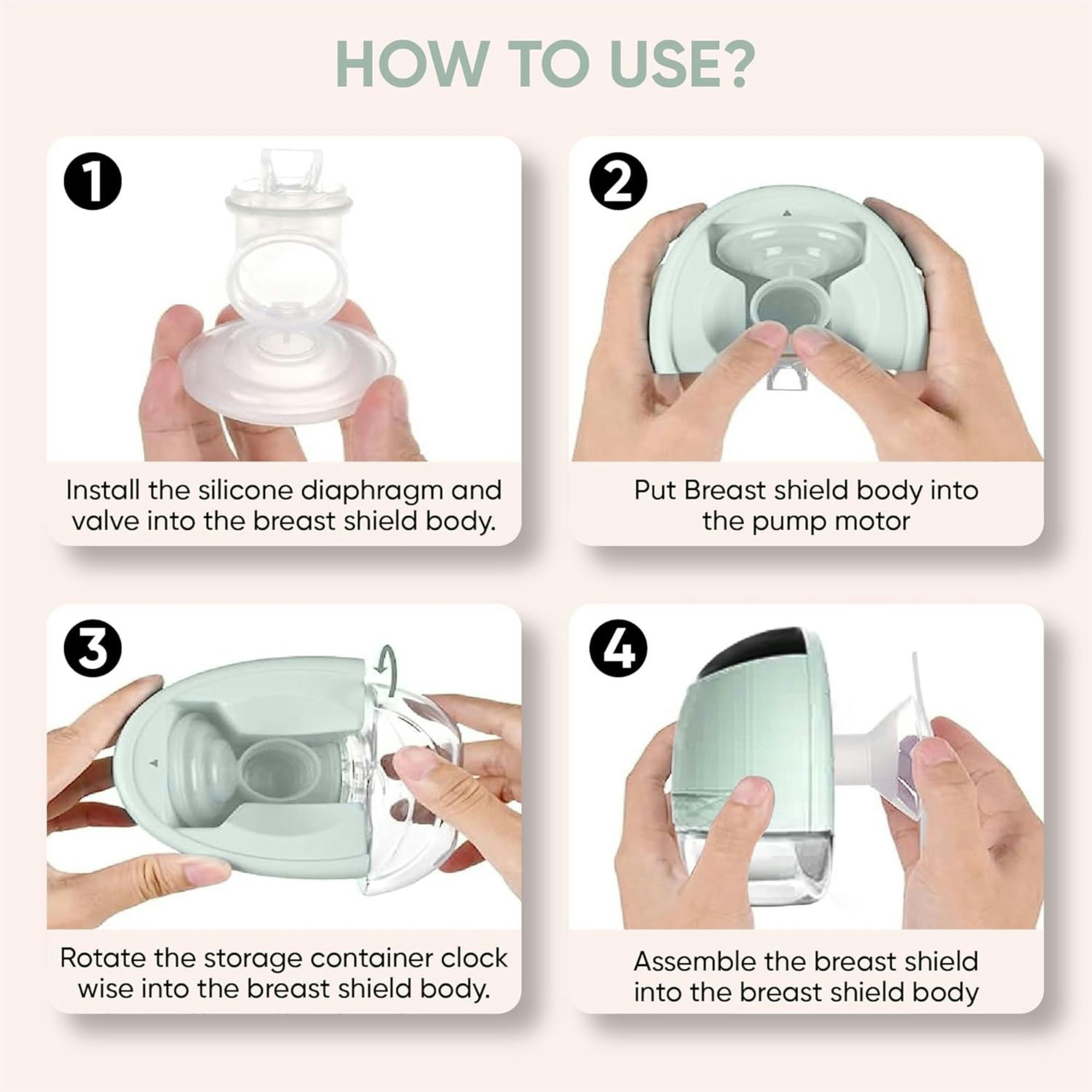 HOW TO USE?

1

Install the silicone diaphragm and valve into the breast shield body.

2

Put Breast shield body into the pump motor

3

Rotate the storage container clock wise into the breast shield body.

4

Assemble the breast shield into the breast shield body