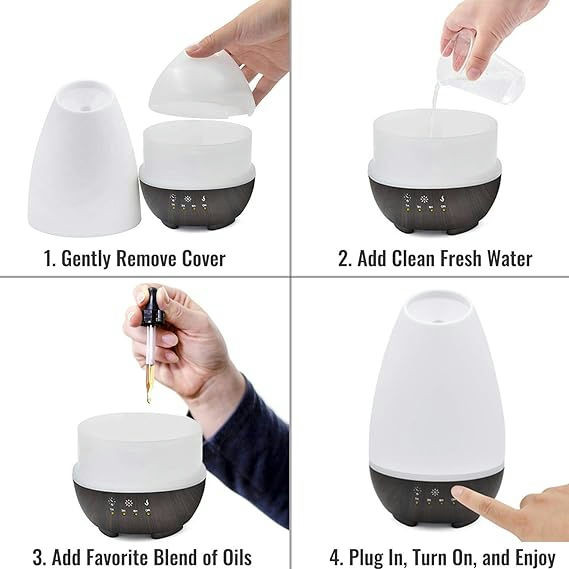 1. Gently Remove Cover

2. Add Clean Fresh Water

3. Add Favorite Blend of Oils

4. Plug In, Turn On, and Enjoy