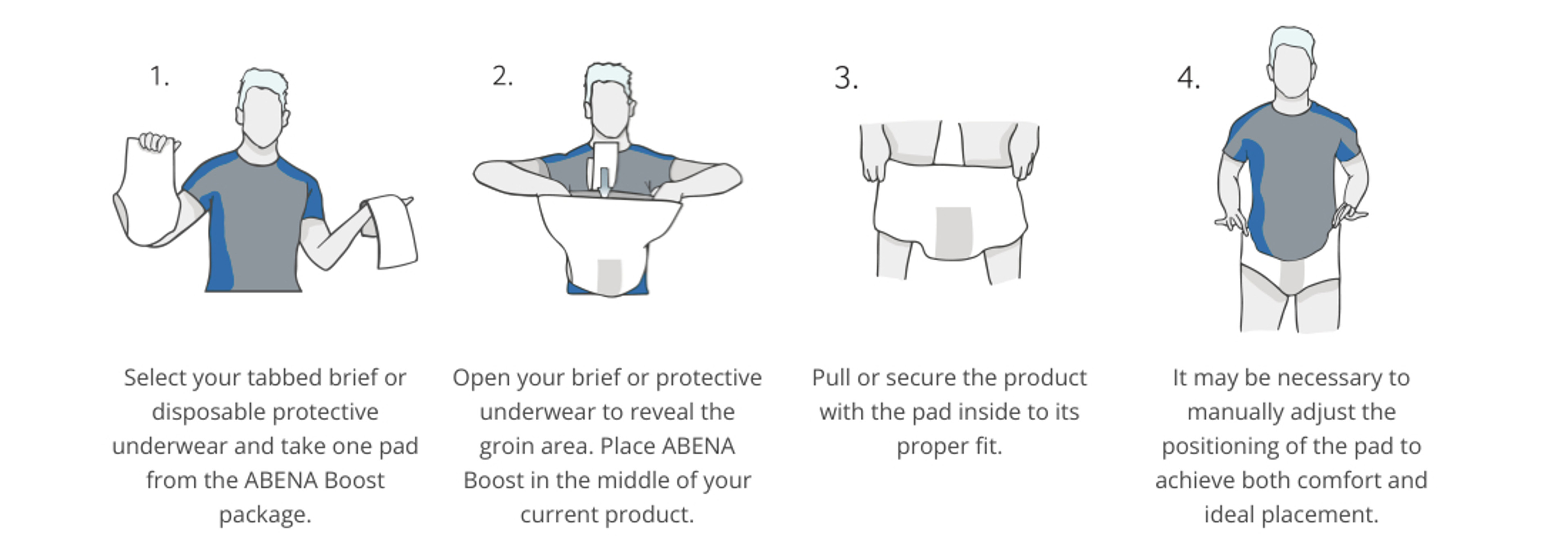 1.

Select your tabbed brief or disposable protective underwear and take one pad from the ABENA Boost package.

2.

Open your brief or protective underwear to reveal the groin area. Place ABENA Boost in the middle of your current product.

3.

Pull or secure the product with the pad inside to its proper fit.

4.

It may be necessary to manually adjust the positioning of the pad to achieve both comfort and ideal placement.