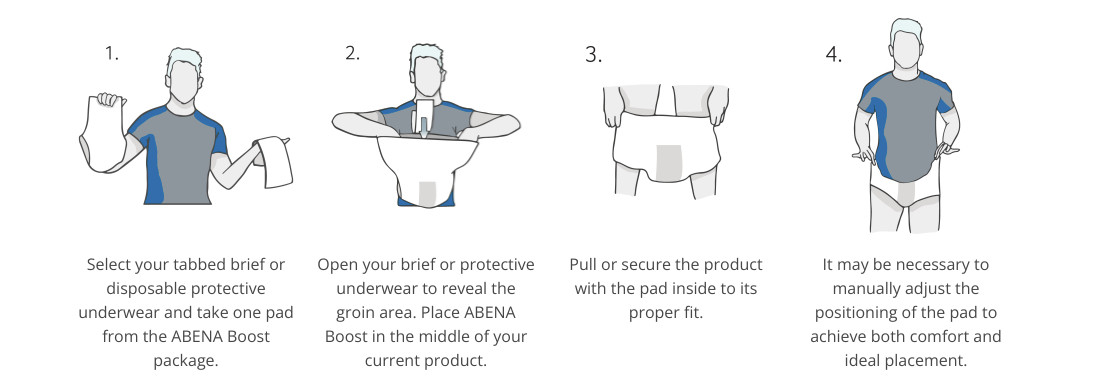 1.

Select your tabbed brief or disposable protective underwear and take one pad from the ABENA Boost package.

2.

Open your brief or protective underwear to reveal the groin area. Place ABENA Boost in the middle of your current product.

3.

Pull or secure the product with the pad inside to its proper fit.

4.

It may be necessary to manually adjust the positioning of the pad to achieve both comfort and ideal placement.