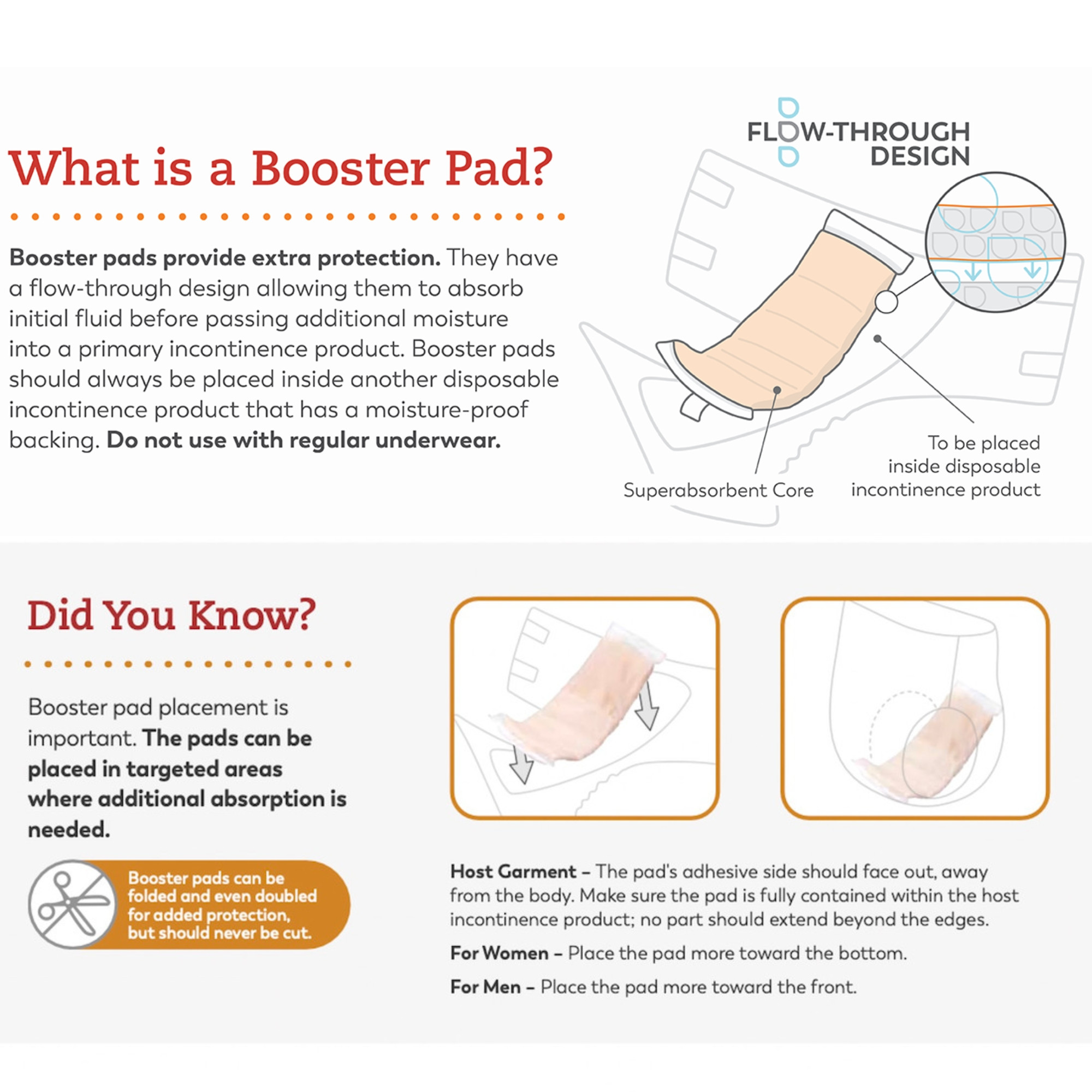 What is a Booster Pad?

Booster pads provide extra protection. They have a flow-through design allowing them to absorb initial fluid before passing additional moisture into a primary incontinence product. Booster pads should always be placed inside another disposable incontinence product that has a moisture-proof backing. Do not use with regular underwear.

FLOW-THROUGH DESIGN

Superabsorbent Core

To be placed inside disposable incontinence product

Did You Know?

Booster pad placement is important. The pads can be placed in targeted areas where additional absorption is needed.

Booster pads can be folded and even doubled for added protection, but should never be cut.

Host Garment – The pad's adhesive side should face out, away from the body. Make sure the pad is fully contained within the host incontinence product; no part should extend beyond the edges.

For Women – Place the pad more toward the bottom.

For Men – Place the pad more toward the front.